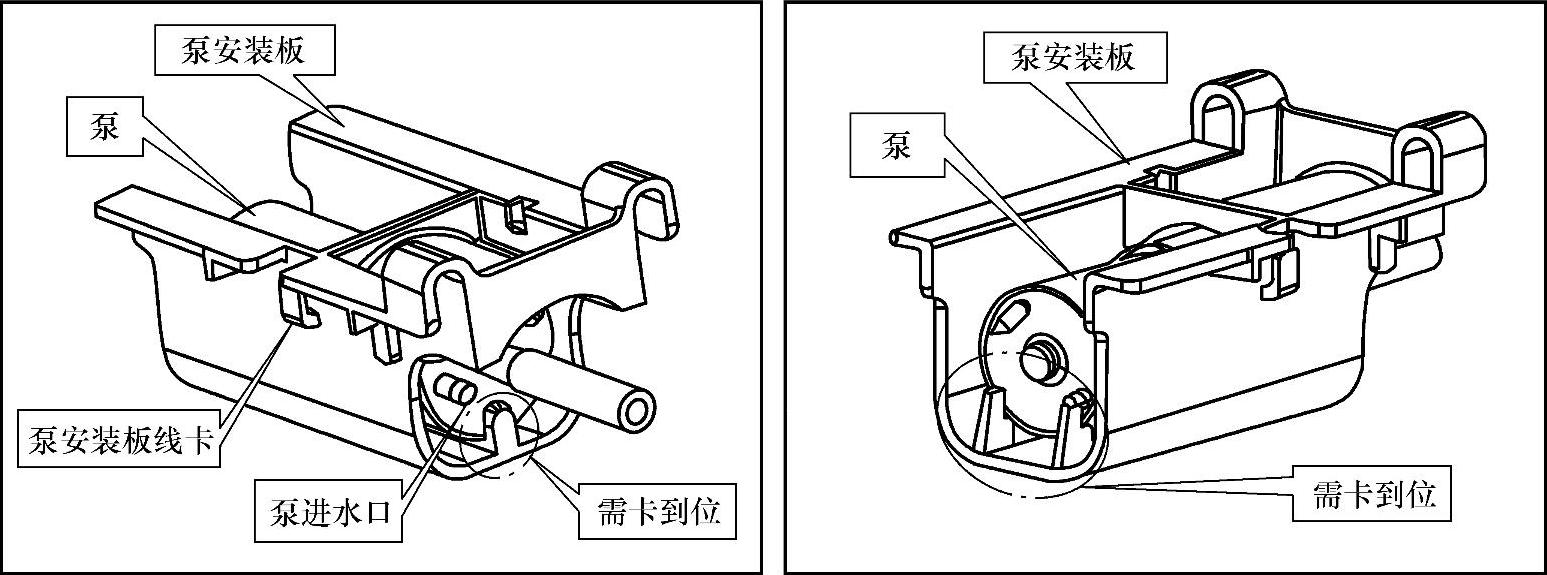 泵安装板
泵
泵安装板线卡
泵进水口
需卡到位

泵安装板
泵
需卡到位