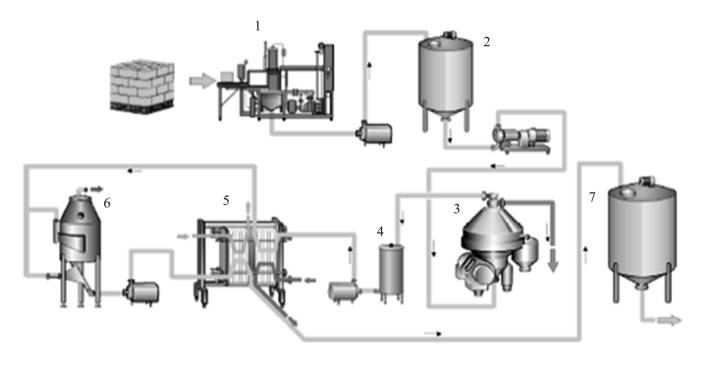 1
2
6
5
4
3
7