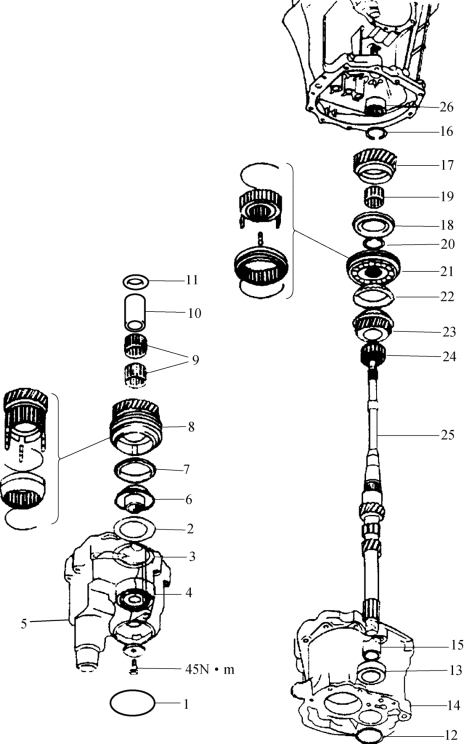 26
16
17
19
18
20
21
22
23
24
25
11
10
9
8
7
6
2
3
4
5
45N • m
1
15
13
14
12