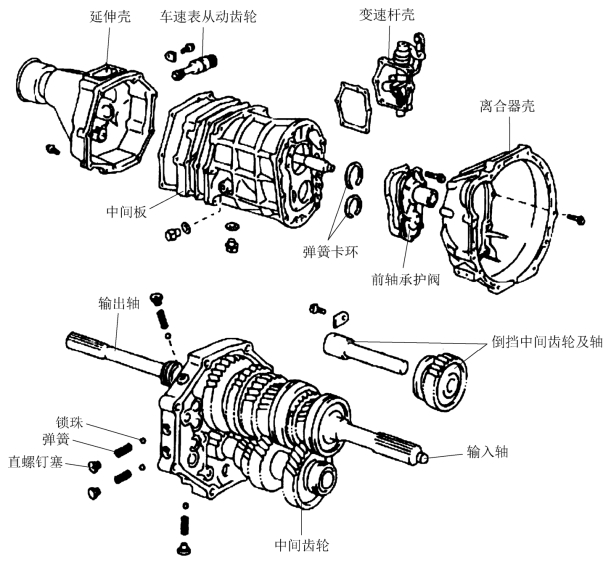 延伸壳
车速表从动齿轮
变速杆壳
离合器壳
中间板
弹簧卡环
前轴承护阀
输出轴
倒挡中间齿轮及轴
锁珠
弹簧
直螺钉塞
输入轴
中间齿轮