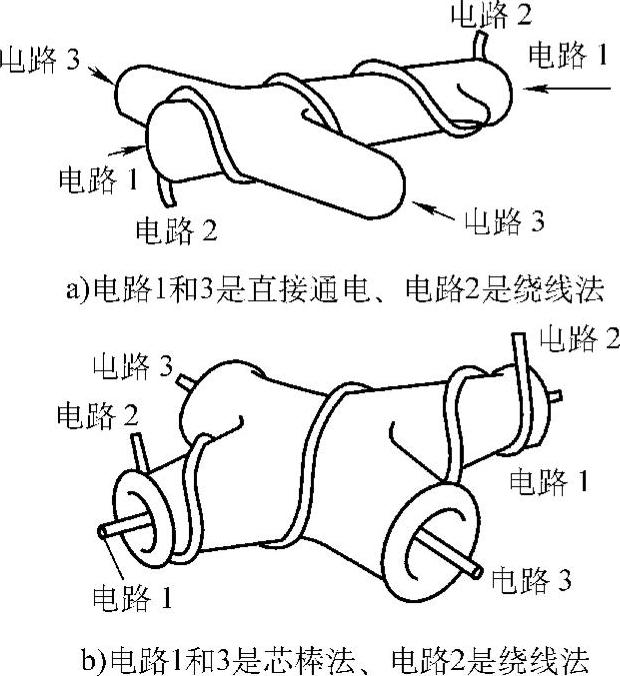 电路 2
电路 3
电路 1
电路 1
电路 2
电路 3

a)电路1和3是直接通电、电路2是绕线法

电路 2
电路 3
电路 2
电路 1
电路 1
电路 3

b)电路1和3是芯棒法、电路2是绕线法