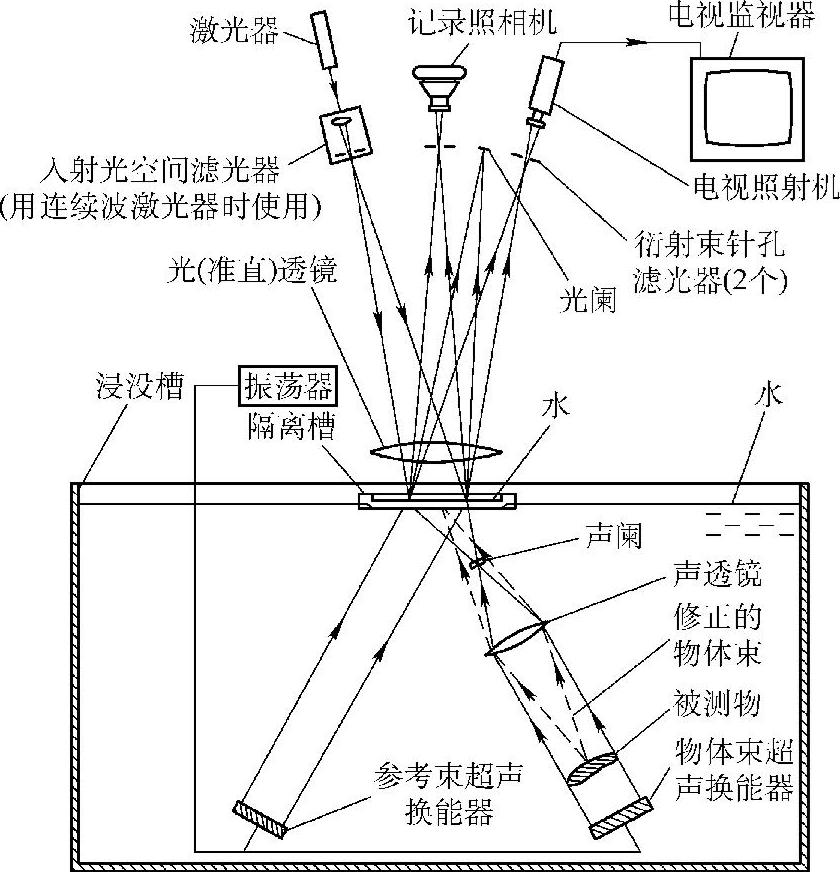 激光器
记录照相机
电视监视器
入射光空间滤光器
(用连续波激光器时使用)
电视照射机
衍射束针孔
滤光器(2个)
光(准直)透镜
光阑
浸没槽
振荡器
隔离槽
水
水
声阑
声透镜
修正的
物体束
被测物
物体束超
声换能器
参考束超声
换能器