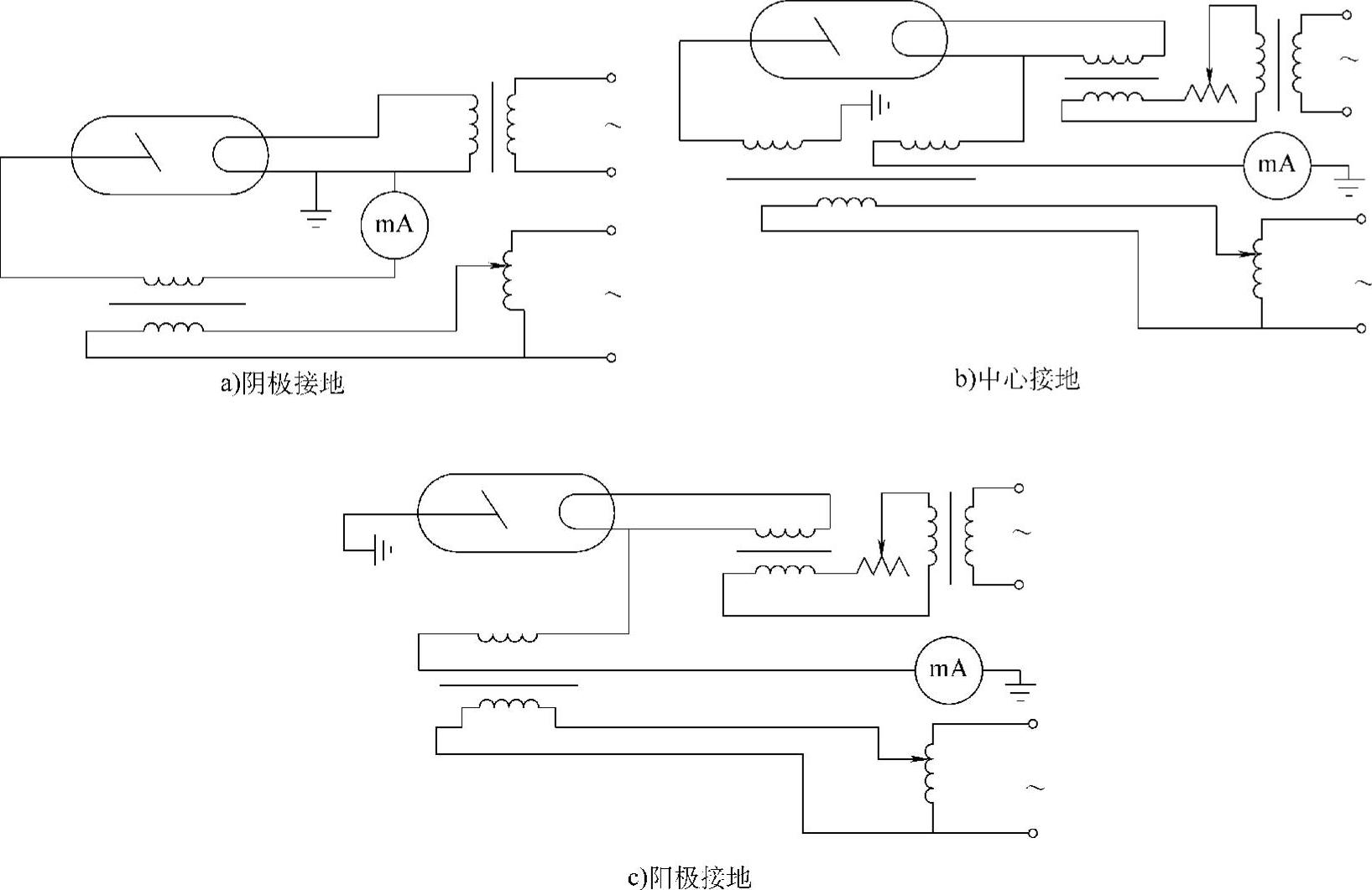 ~

mA

~

a)阴极接地

~

mA

~

b)中心接地

~

mA

~

c)阳极接地