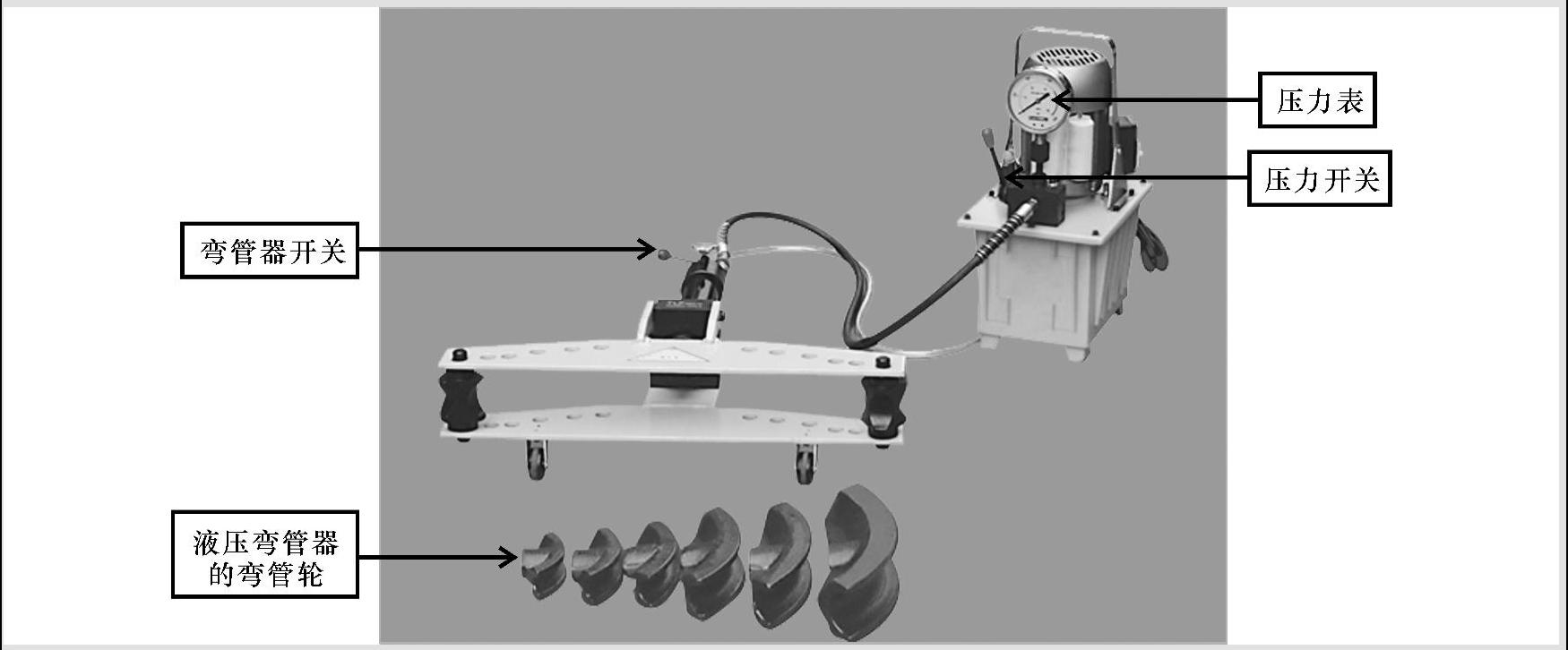 压力表

压力开关

弯管器开关

液压弯管器的弯管轮