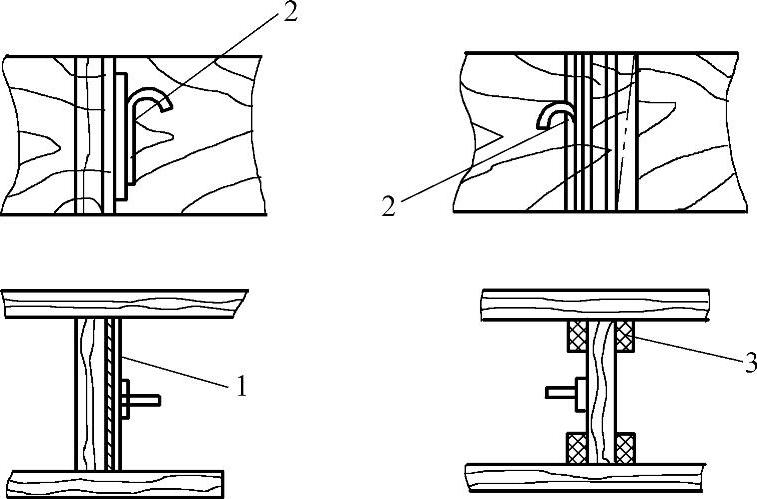 2
2
1
3