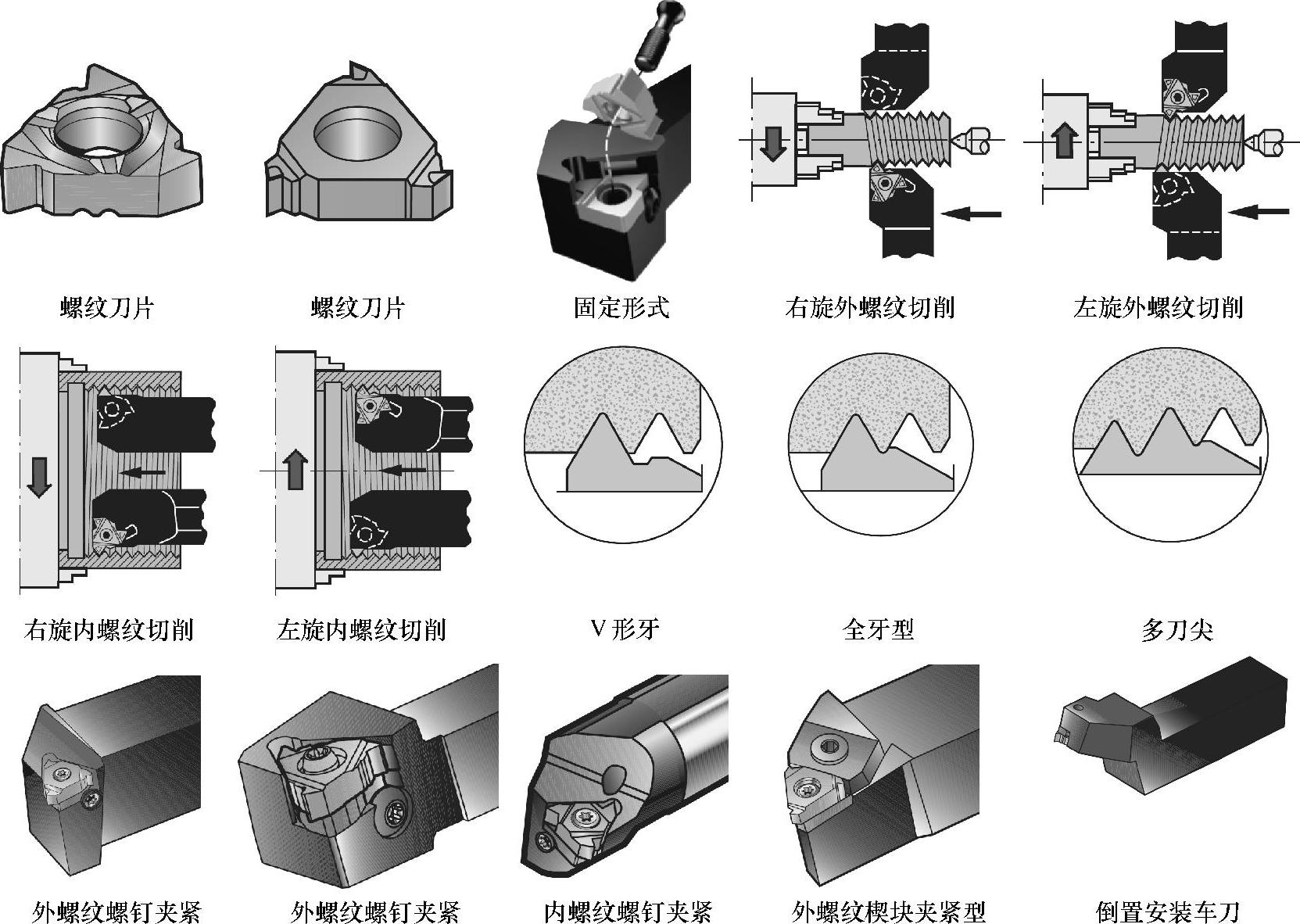 螺纹刀片

螺纹刀片

固定形式

右旋外螺纹切削

左旋外螺纹切削

右旋内螺纹切削

左旋内螺纹切削

V形牙

全牙型

多刀尖

外螺纹螺钉夹紧

外螺纹螺钉夹紧

内螺纹螺钉夹紧

外螺纹楔块夹紧型

倒置安装车刀