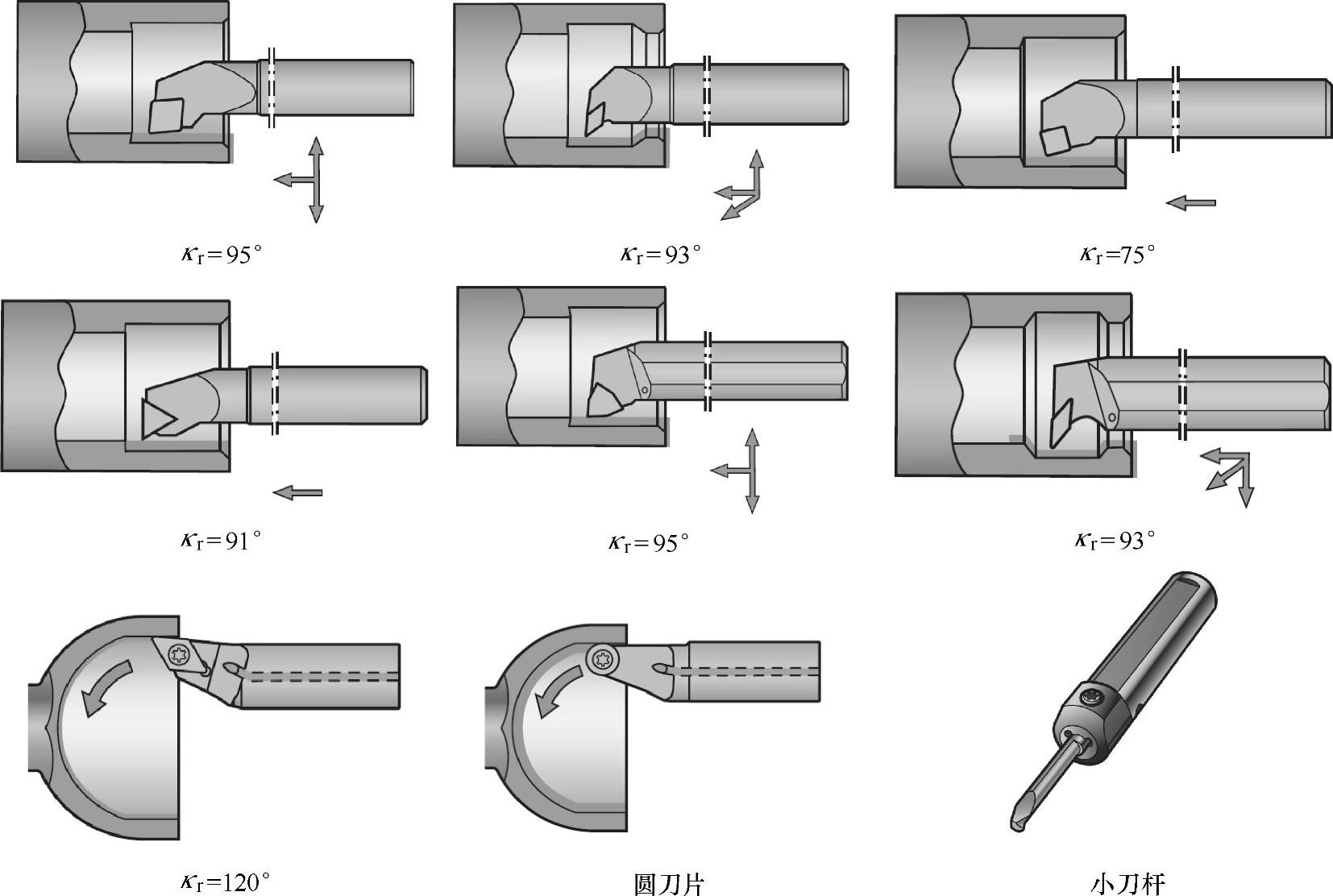 $\kappa_r=95°$

$\kappa_r=93°$

$\kappa_r=75°$

$\kappa_r=91°$

$\kappa_r=95°$

$\kappa_r=93°$

$\kappa_r=120°$

圆刀片

小刀杆