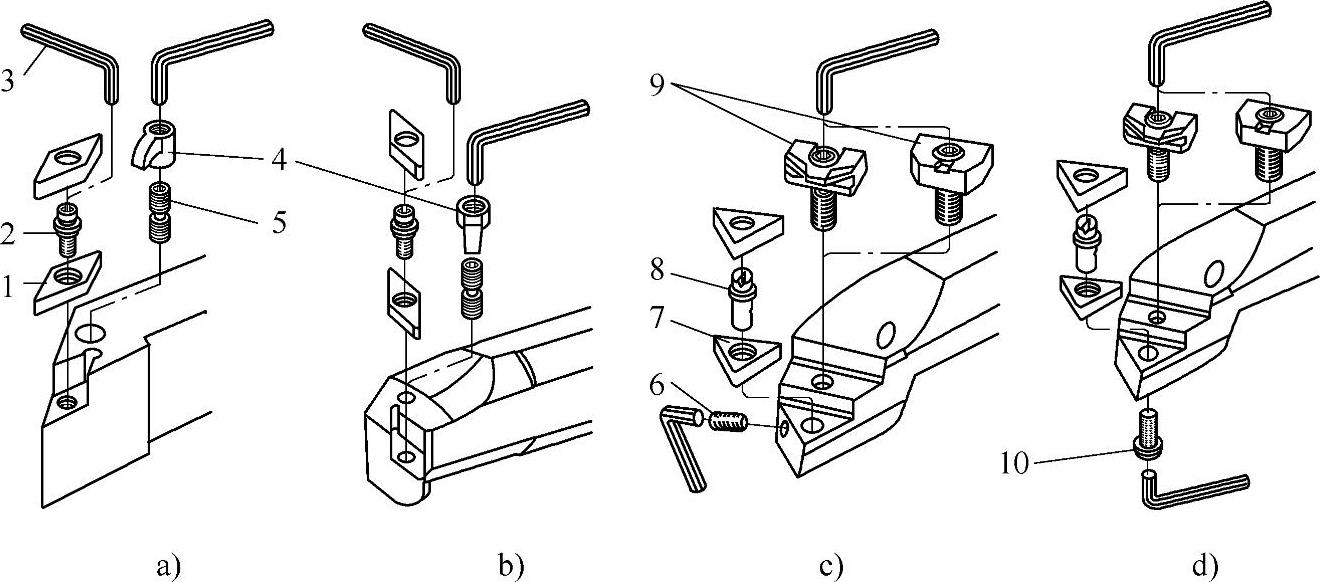 3
4
2
5
1
9
8
7
6
10
a)
b)
c)
d)