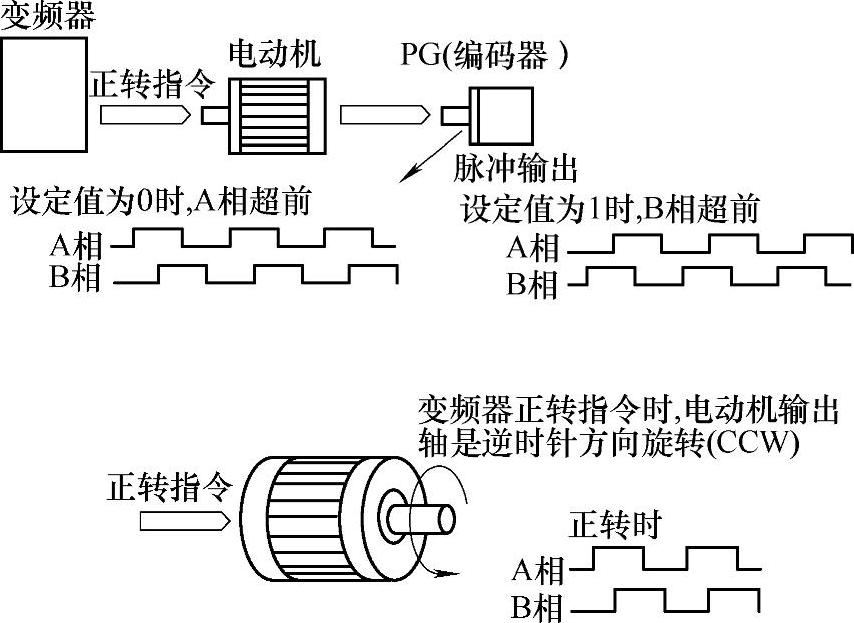 变频器

正转指令

电动机

PG(编码器 )

脉冲输出

设定值为0时,A相超前

A相

B相

设定值为1时,B相超前

A相

B相

变频器正转指令时,电动机输出轴是逆时针方向旋转(CCW)

正转指令

正转时

A相

B相