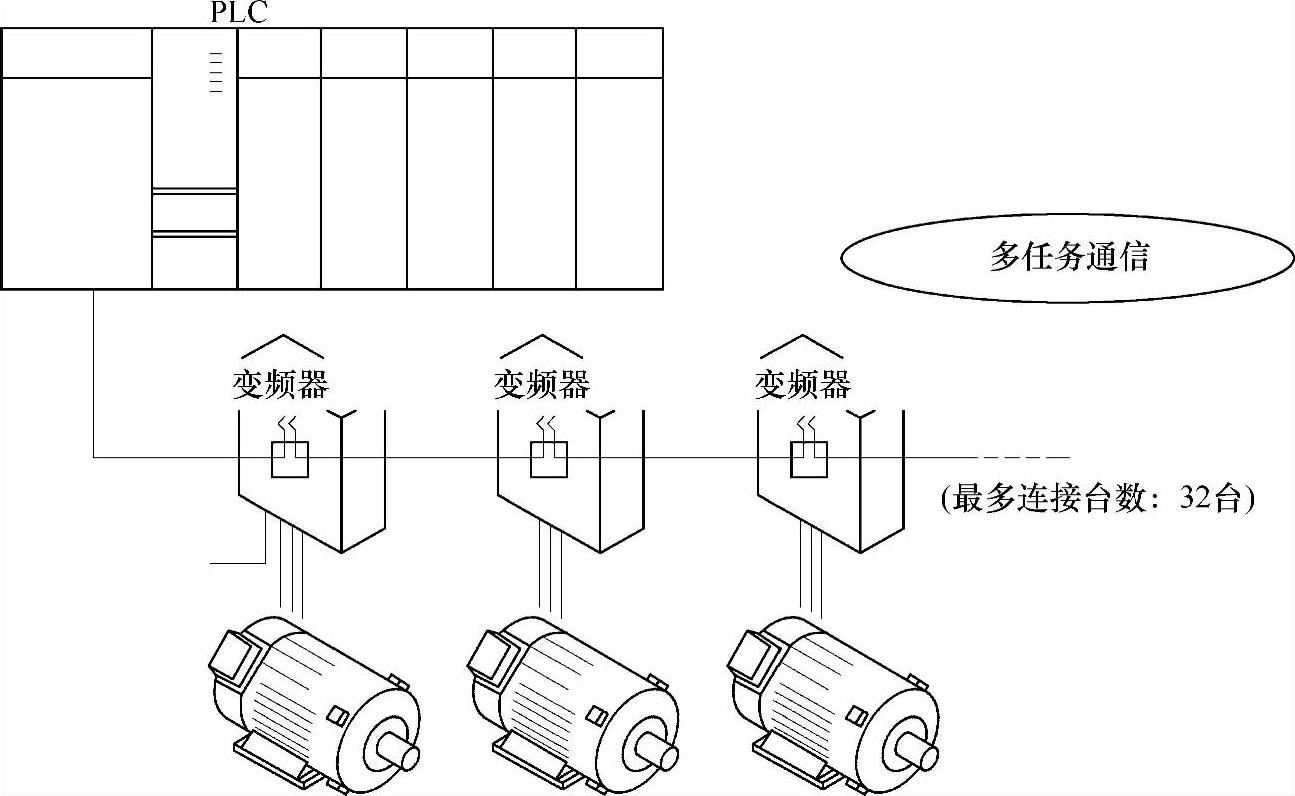 PLC

多任务通信

变频器

变频器

变频器

(最多连接台数：32台)