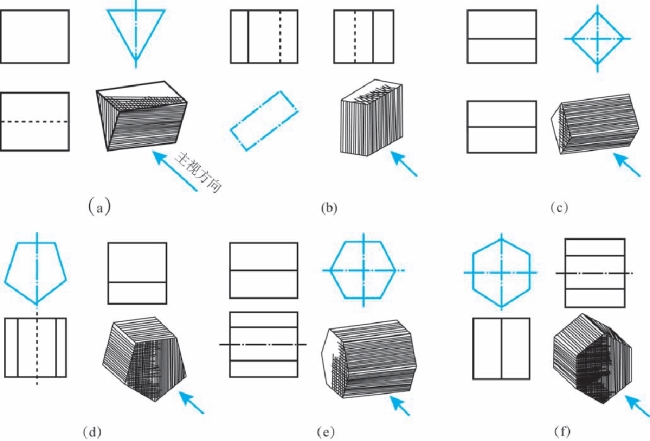 主视方向

(a)

(b)

(c)

(d)

(e)

(f)