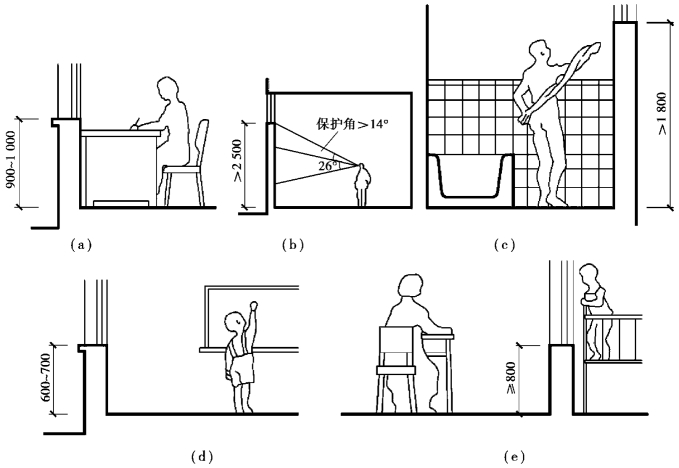 900~1 000

(a)

>2 500

保护角>14°

26°

(b)

>1 800

(c)

600~700

(d)

≥800

(e)