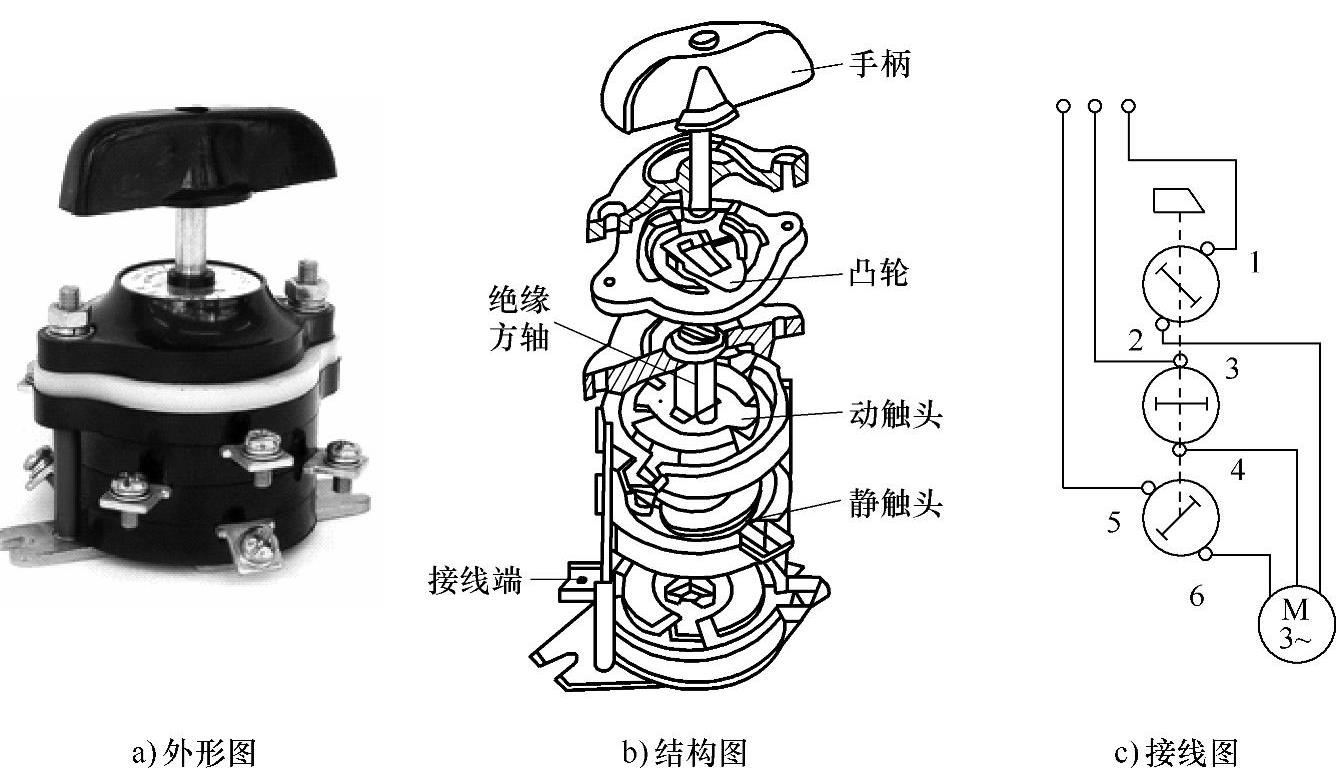 手柄

凸轮

绝缘方轴

动触头

静触头

接线端

1

2

3

4

5

6

M 3~

a) 外形图

b) 结构图

c) 接线图