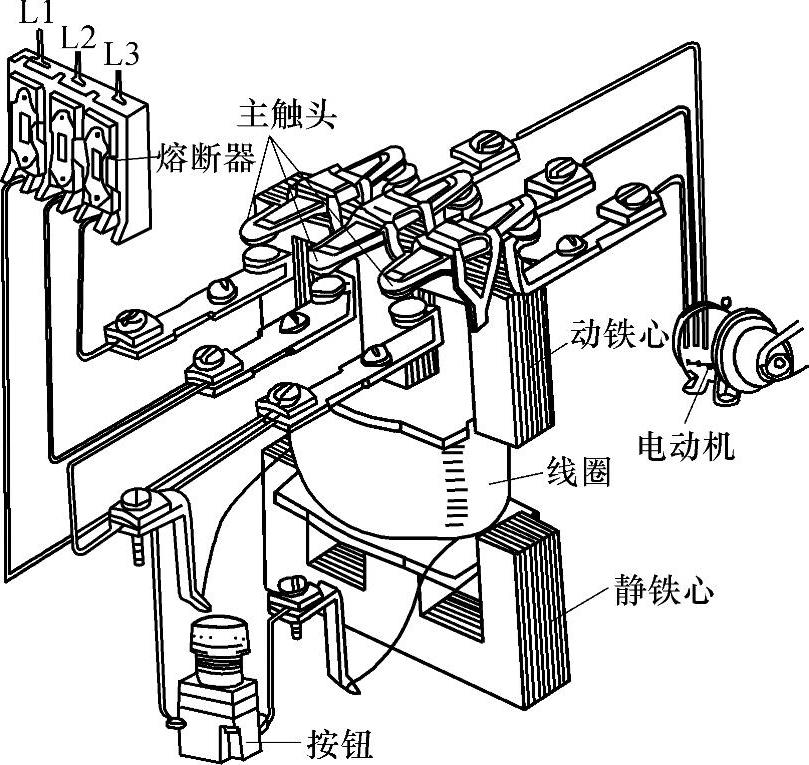 L1
L2
L3
主触头
熔断器
动铁心
电动机
线圈
静铁心
按钮