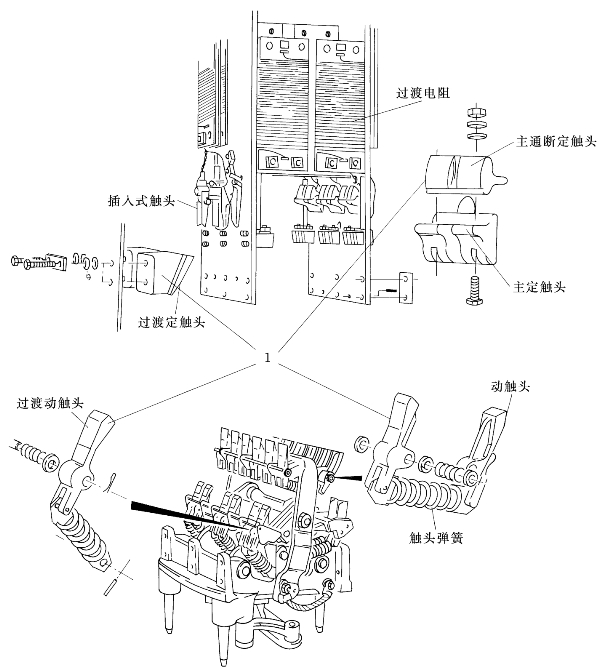 过渡电阻

主通断定触头

插入式触头

主定触头

过渡定触头

1

过渡动触头

动触头

触头弹簧