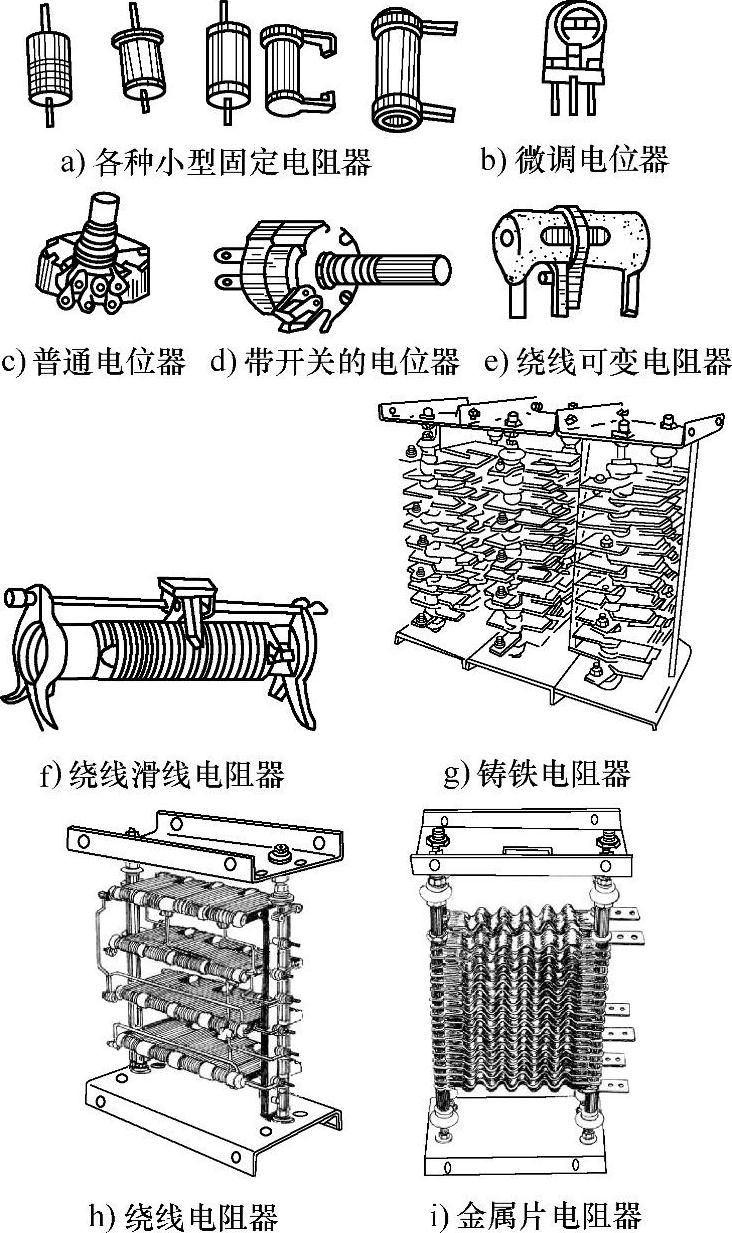 a) 各种小型固定电阻器

b) 微调电位器

c) 普通电位器

d) 带开关的电位器

e) 绕线可变电阻器

f) 绕线滑线电阻器

g) 铸铁电阻器

h) 绕线电阻器

i) 金属片电阻器