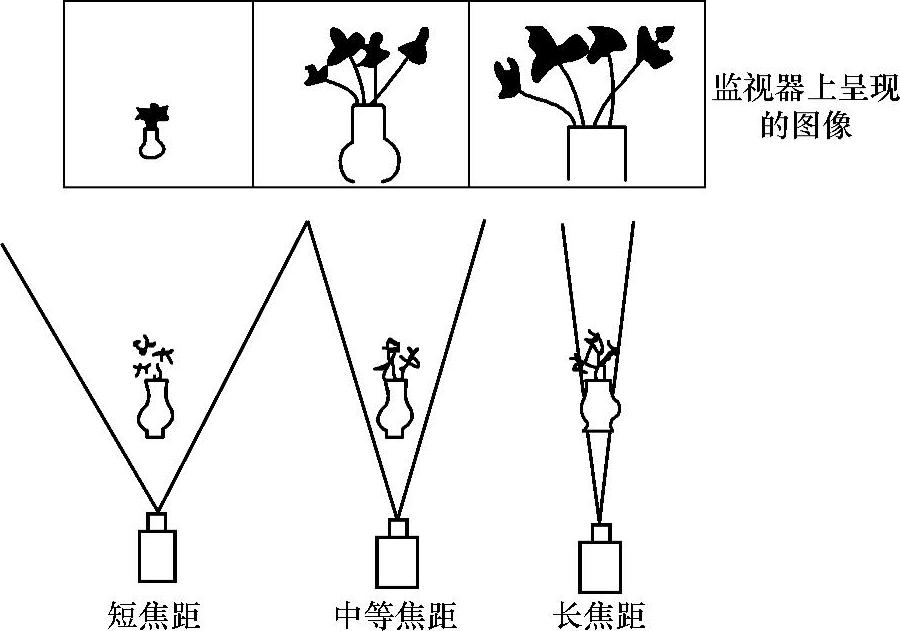 监视器上呈现的图像

短焦距

中等焦距

长焦距