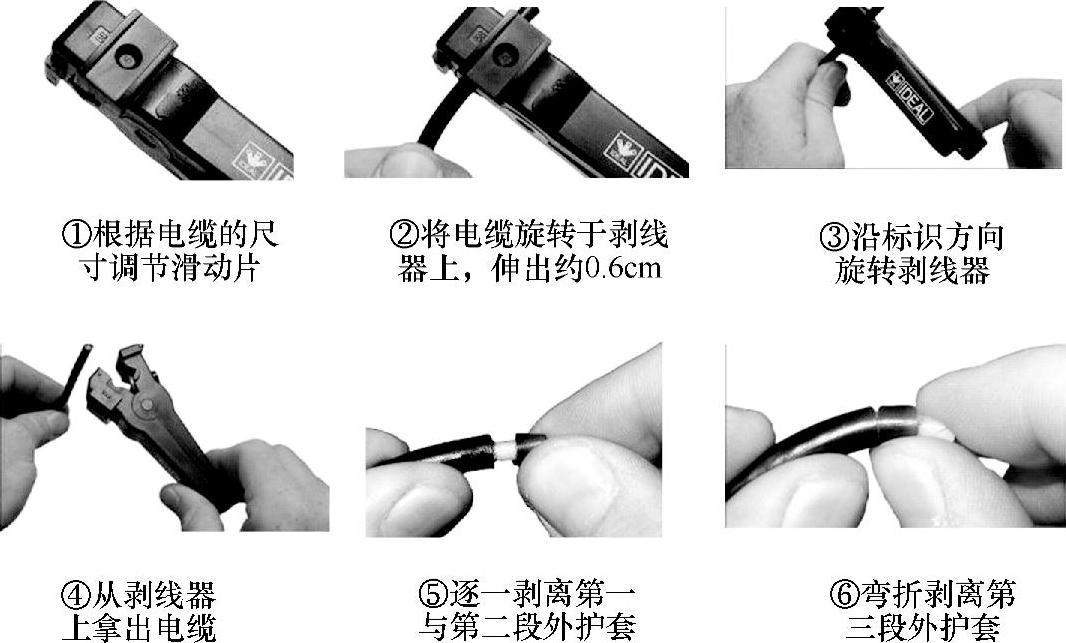 IDEAL

①根据电缆的尺寸调节滑动片

②将电缆旋转于剥线器上，伸出约0.6cm

③沿标识方向旋转剥线器

④从剥线器上拿出电缆

⑤逐一剥离第一与第二段外护套

⑥弯折剥离第三段外护套