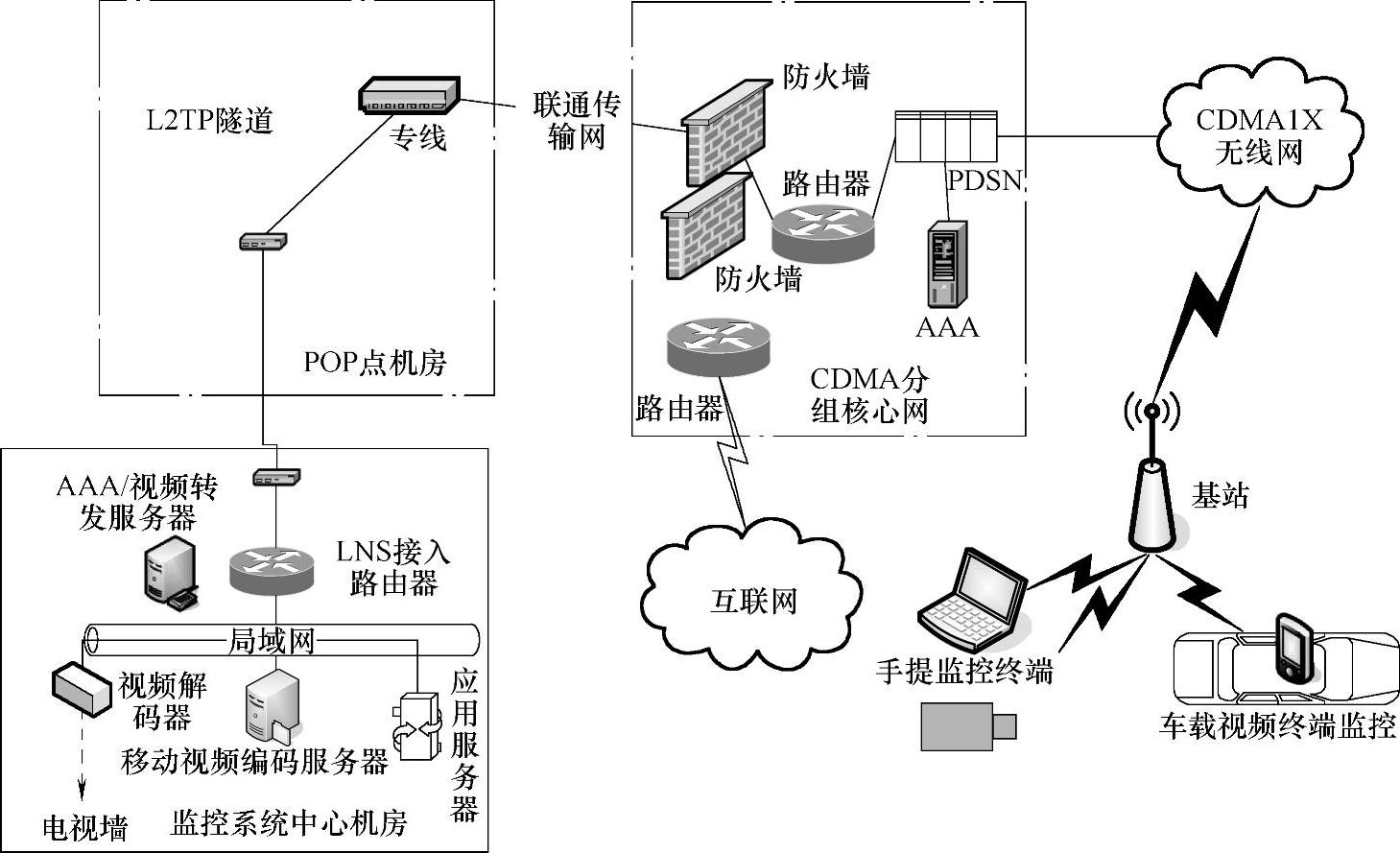 L2TP隧道

专线

POP点机房

联通传输网

防火墙

路由器

防火墙

PDSN

AAA

路由器

CDMA分组核心网

CDMA1X无线网

基站

互联网

手提监控终端

车载视频终端监控

AAA/视频转发服务器

LNS接入路由器

局域网

视频解码器

移动视频编码服务器

应用服务器

电视墙

监控系统中心机房