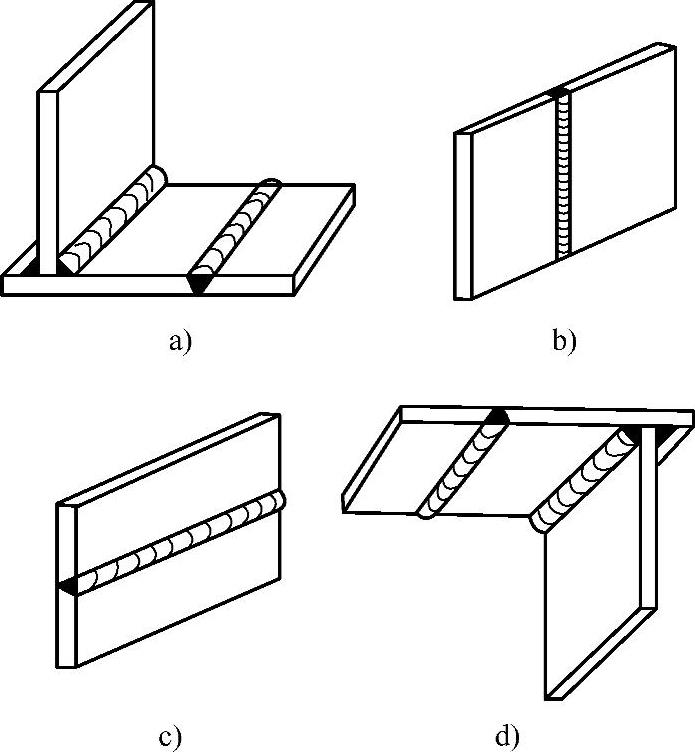 a)

b)

c)

d)