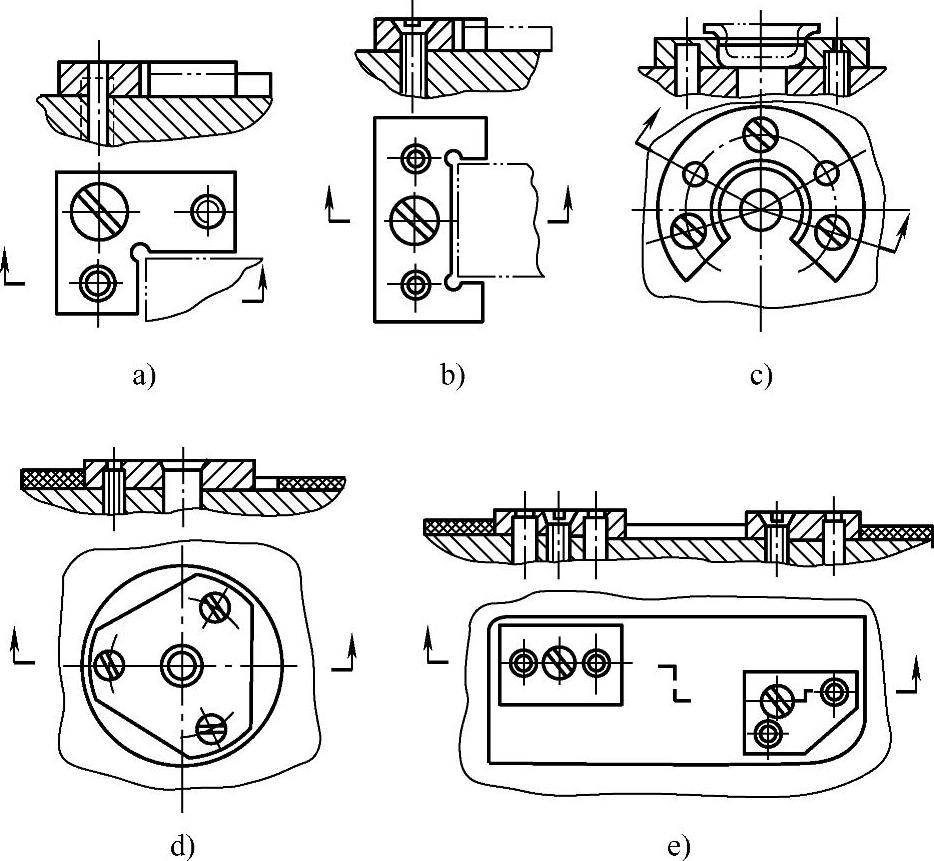 a)

b)

c)

d)

e)