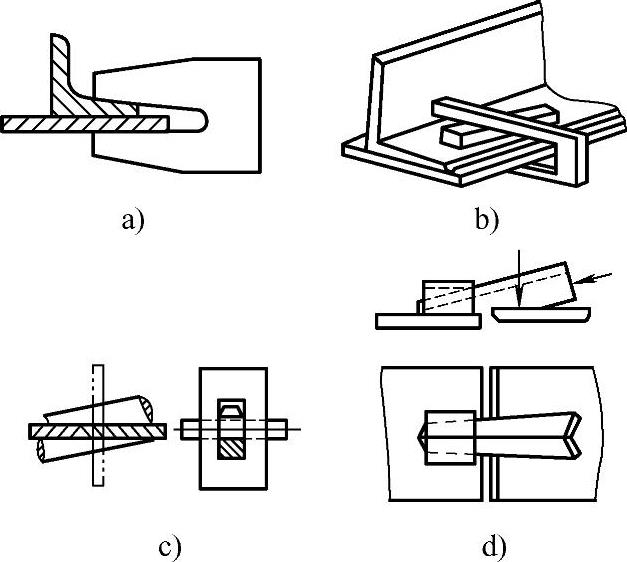 a)

b)

c)

d)