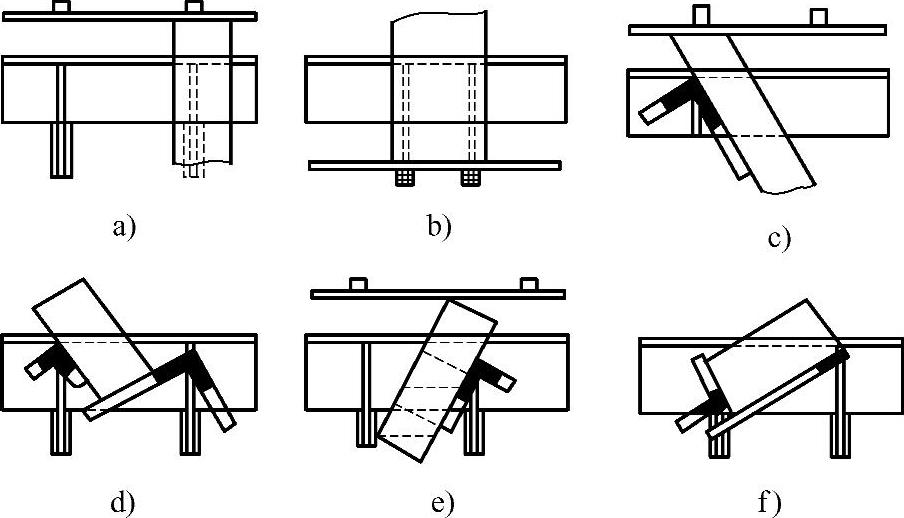 a)

b)

c)

d)

e)

f)