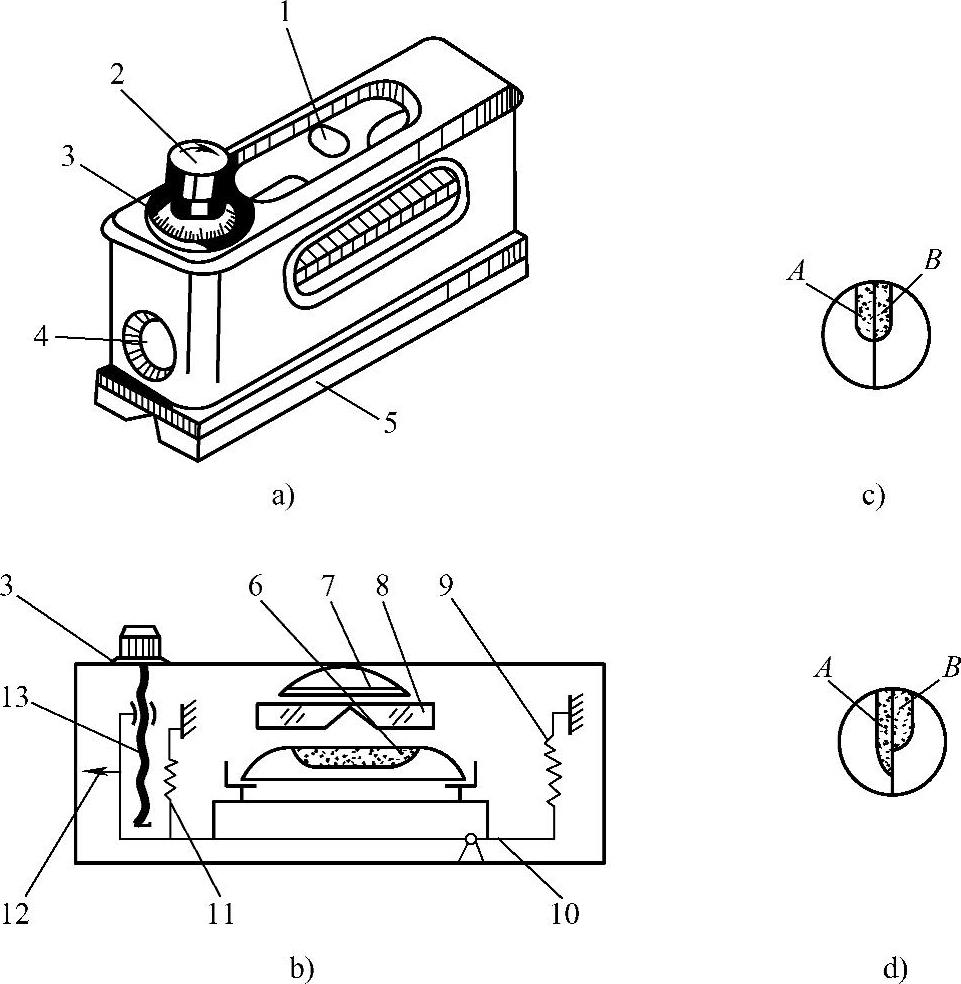 1
2
3
4
5
a)

A
B
c)

3
6
7
8
9
13
12
11
10
b)

A
B
d)