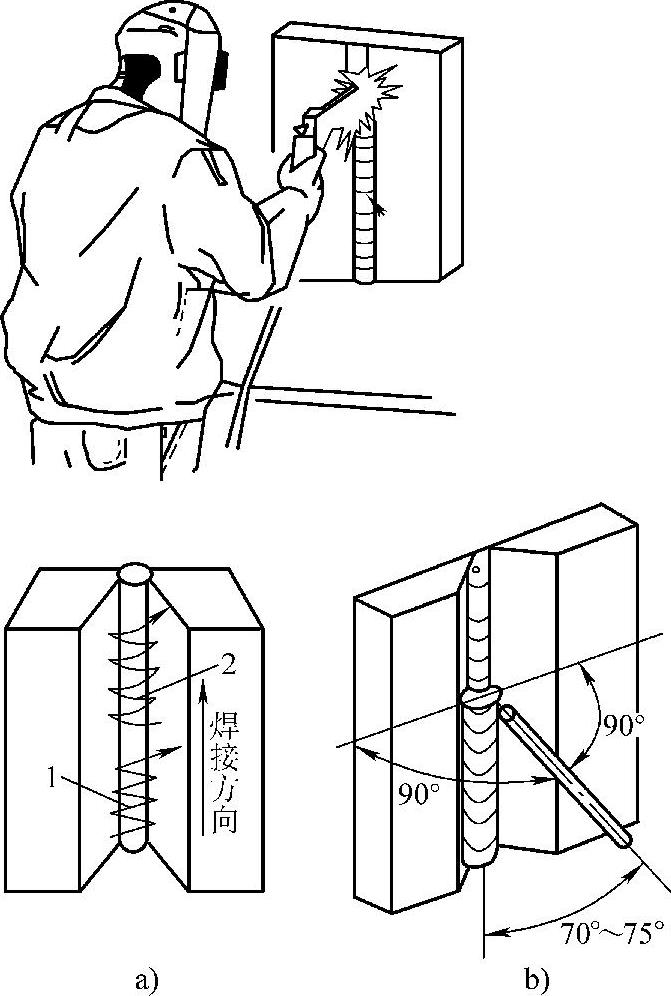 2
焊接方向
1
a)

90°
90°
70°~75°
b)