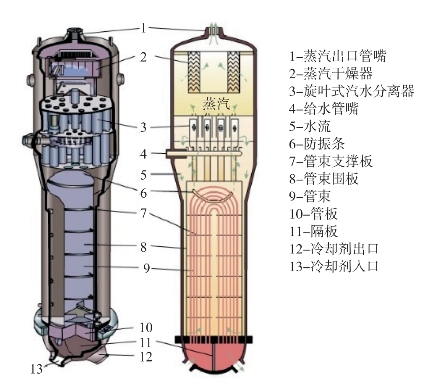 1
2
蒸汽
3
4
5
6
7
8
9
10
11
12
13

1–蒸汽出口管嘴
2–蒸汽干燥器
3–旋叶式汽水分离器
4–给水管嘴
5–水流
6–防振条
7–管束支撑板
8–管束围板
9–管束
10–管板
11–隔板
12–冷却剂出口
13–冷却剂入口