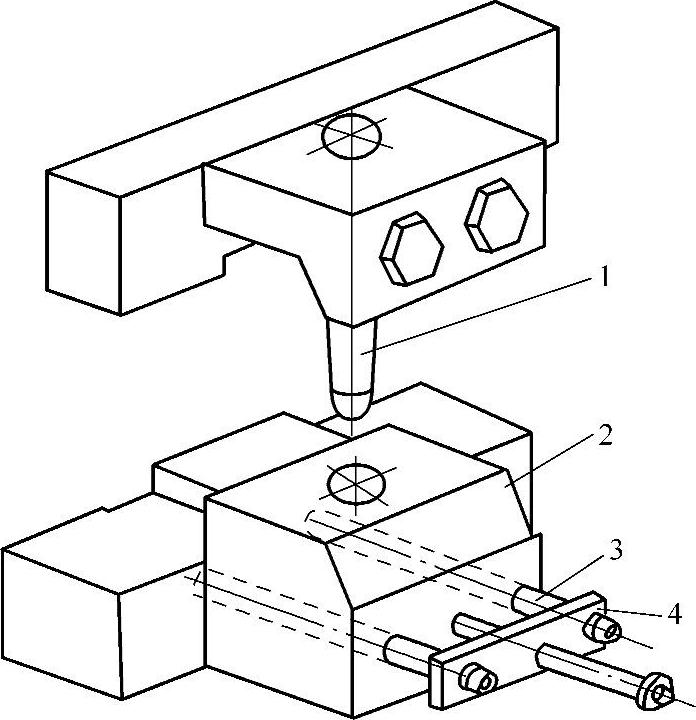 1
2
3
4