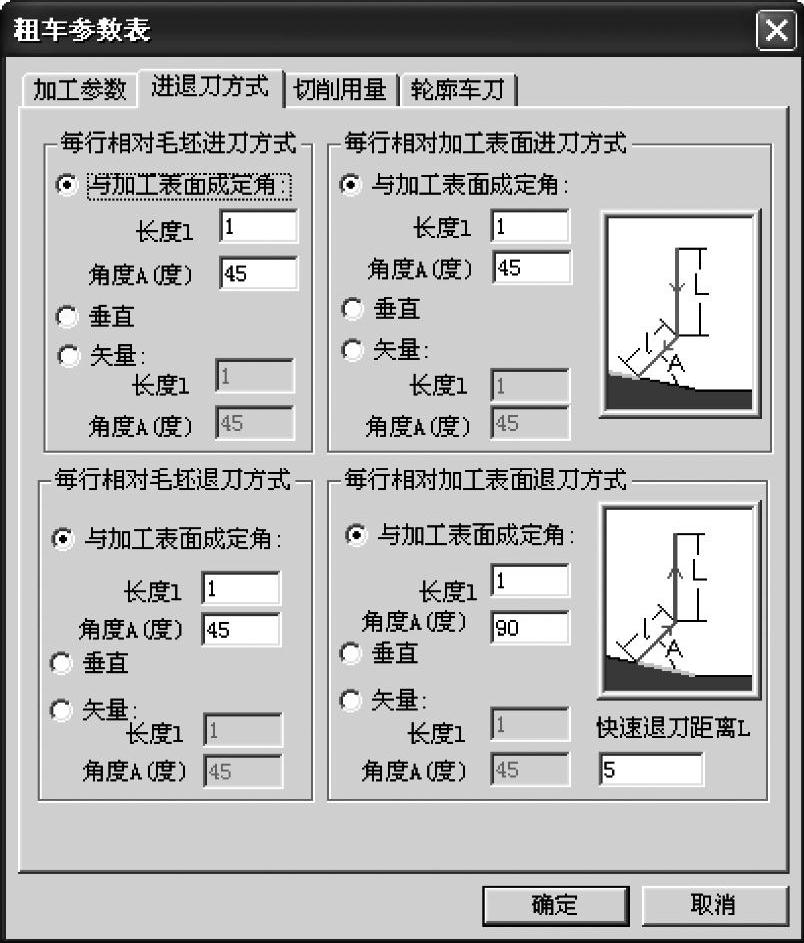 粗车参数表

加工参数 进退刀方式 切削用量 轮廓车刀

每行相对毛坯进刀方式
与加工表面成定角:
长度1 1
角度A(度) 45
垂直
矢量:
长度1 1
角度A(度) 45

每行相对加工表面进刀方式
与加工表面成定角:
长度1 1
角度A(度) 45
垂直
矢量:
长度1 1
角度A(度) 45

L
l
A

每行相对毛坯退刀方式
与加工表面成定角:
长度1 1
角度A(度) 45
垂直
矢量:
长度1 1
角度A(度) 45

每行相对加工表面退刀方式
与加工表面成定角:
长度1 1
角度A(度) 90
垂直
矢量:
长度1 1
角度A(度) 45

L
l
A

快速退刀距离L
5

确定 取消