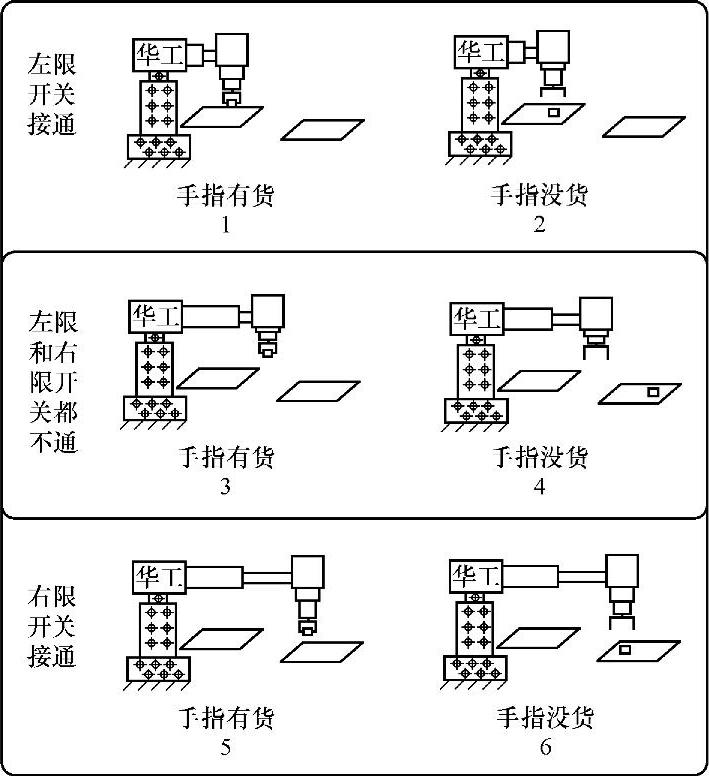 左限开关接通

华工

手指有货
1

华工

手指没货
2

左限和右限开关都不通

华工

手指有货
3

华工

手指没货
4

右限开关接通

华工

手指有货
5

华工

手指没货
6