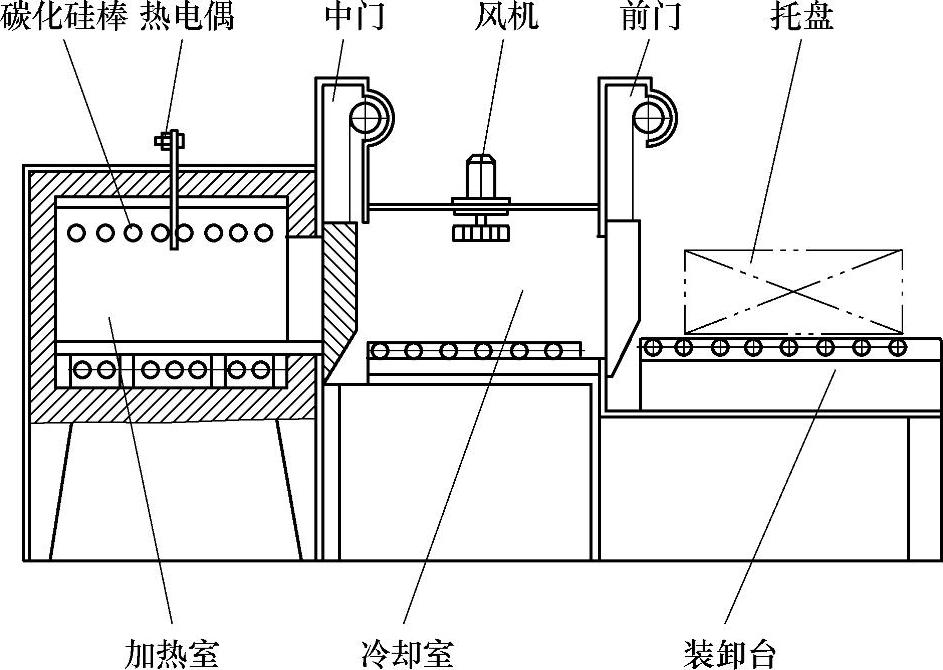 碳化硅棒 热电偶 中门 风机 前门 托盘

加热室 冷却室 装卸台