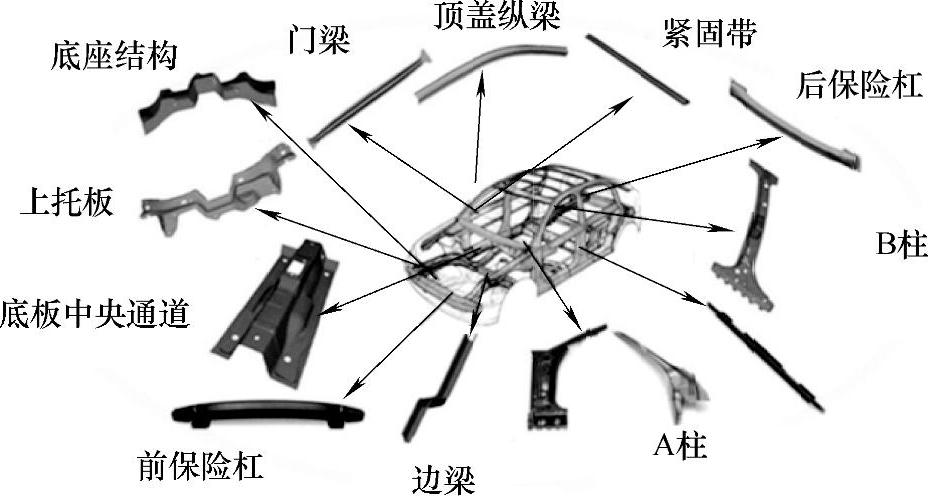 底座结构
门梁
顶盖纵梁
紧固带
后保险杠
上托板
B柱
底板中央通道
前保险杠
边梁
A柱