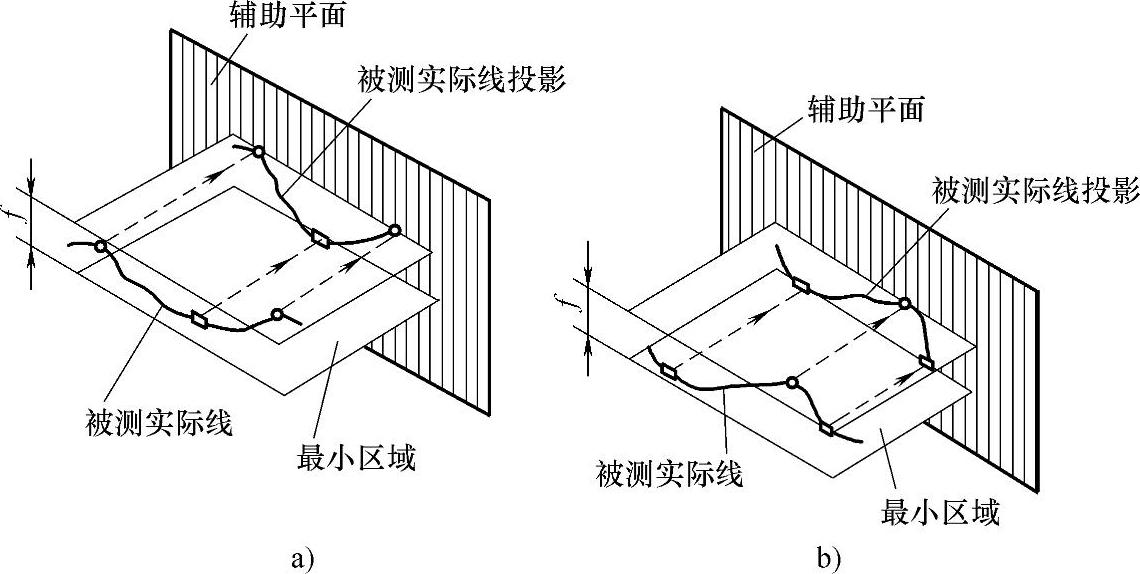 辅助平面
被测实际线投影
$f$
被测实际线
最小区域
a)

辅助平面
被测实际线投影
$f$
被测实际线
最小区域
b)