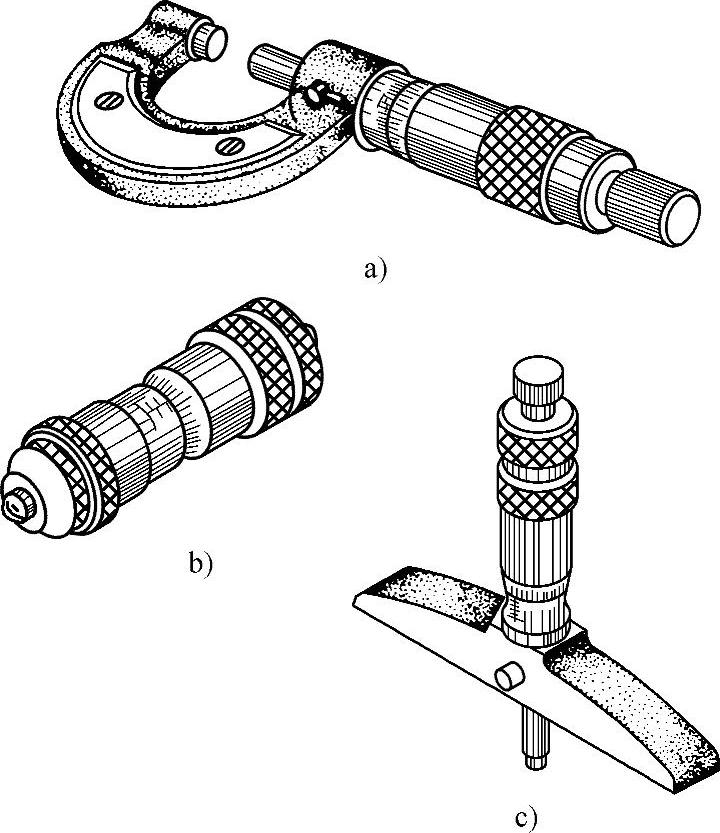 a)

b)

c)