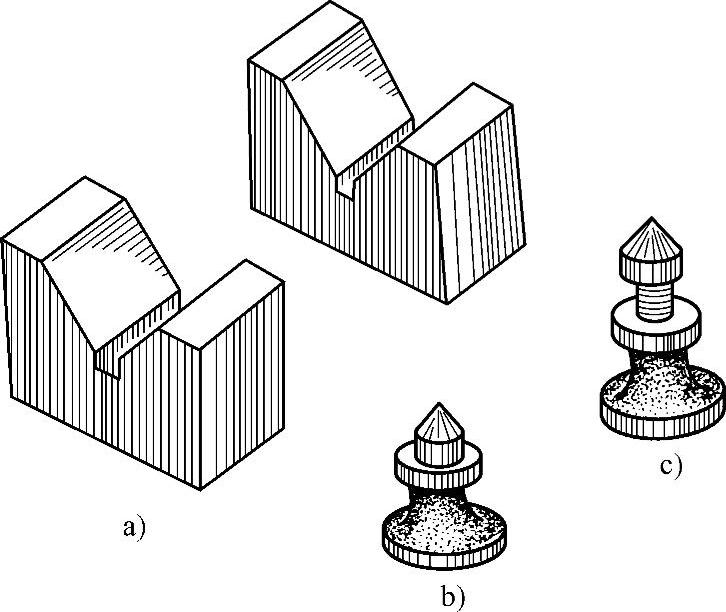 a)

b)

c)