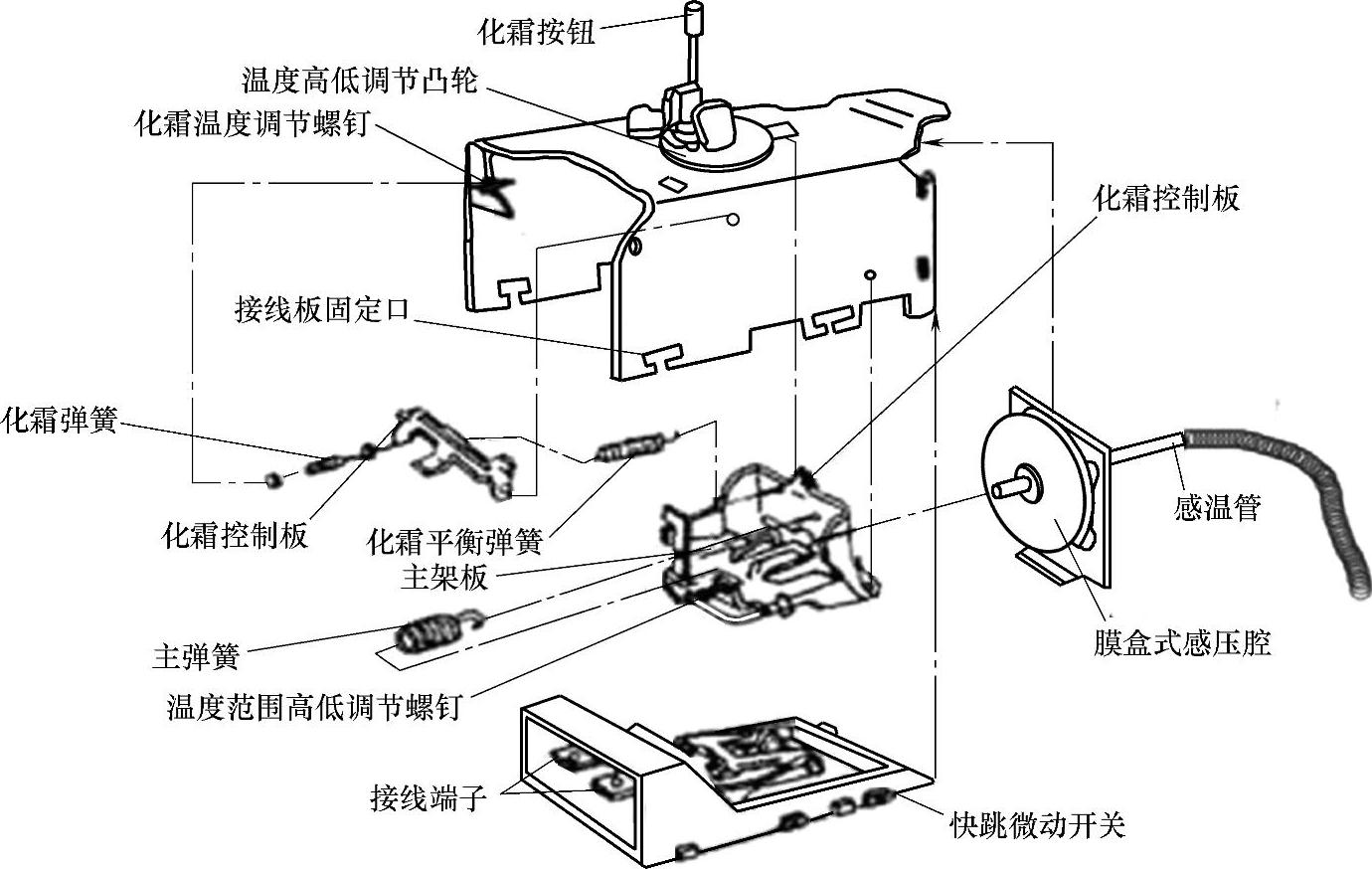 化霜按钮
温度高低调节凸轮
化霜温度调节螺钉
化霜控制板
接线板固定口
化霜弹簧
化霜控制板
化霜平衡弹簧
主架板
感温管
主弹簧
膜盒式感压腔
温度范围高低调节螺钉
接线端子
快跳微动开关