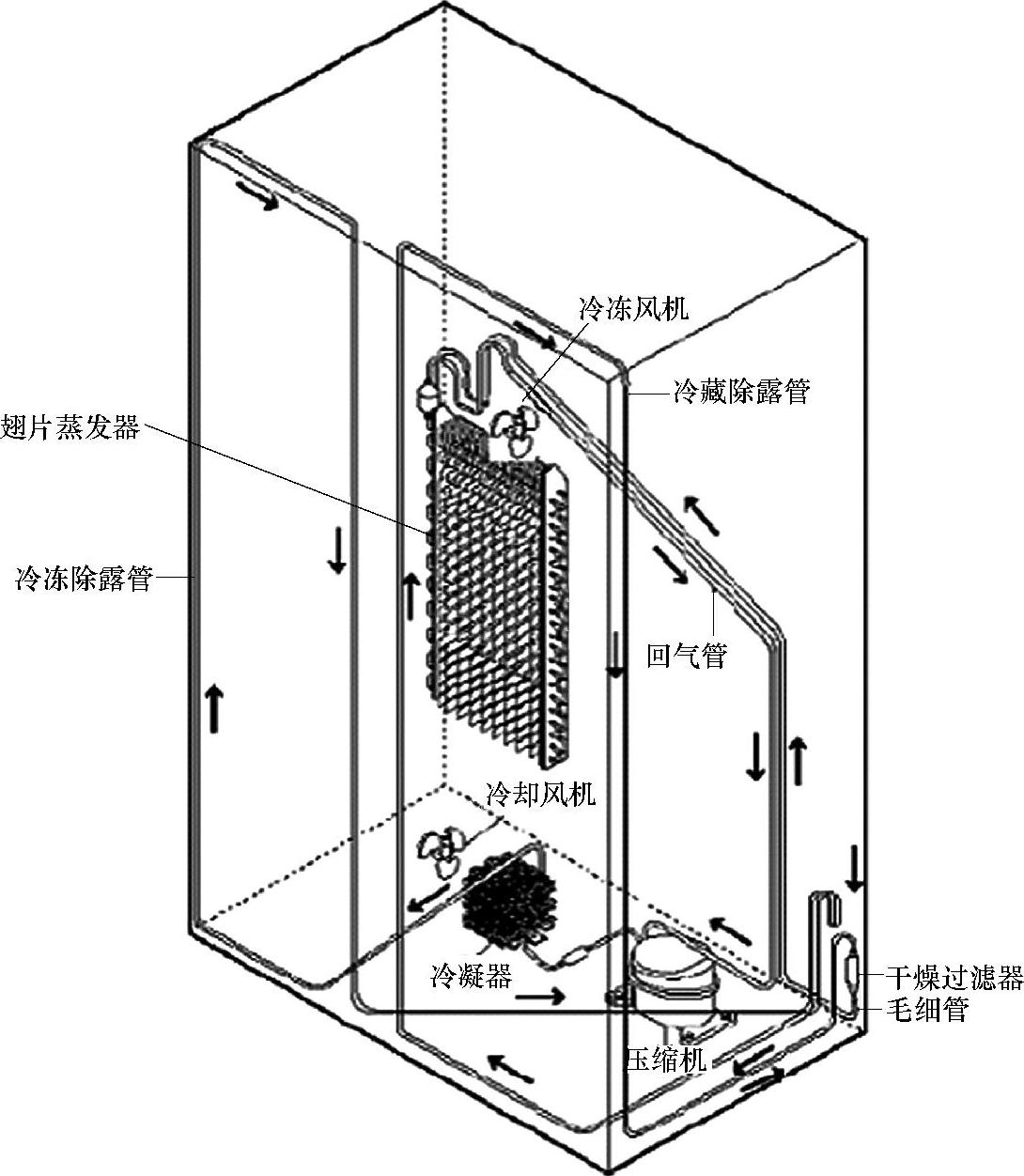 冷冻风机
冷藏除露管
翅片蒸发器
冷冻除露管
回气管
冷却风机
冷凝器
干燥过滤器
毛细管
压缩机