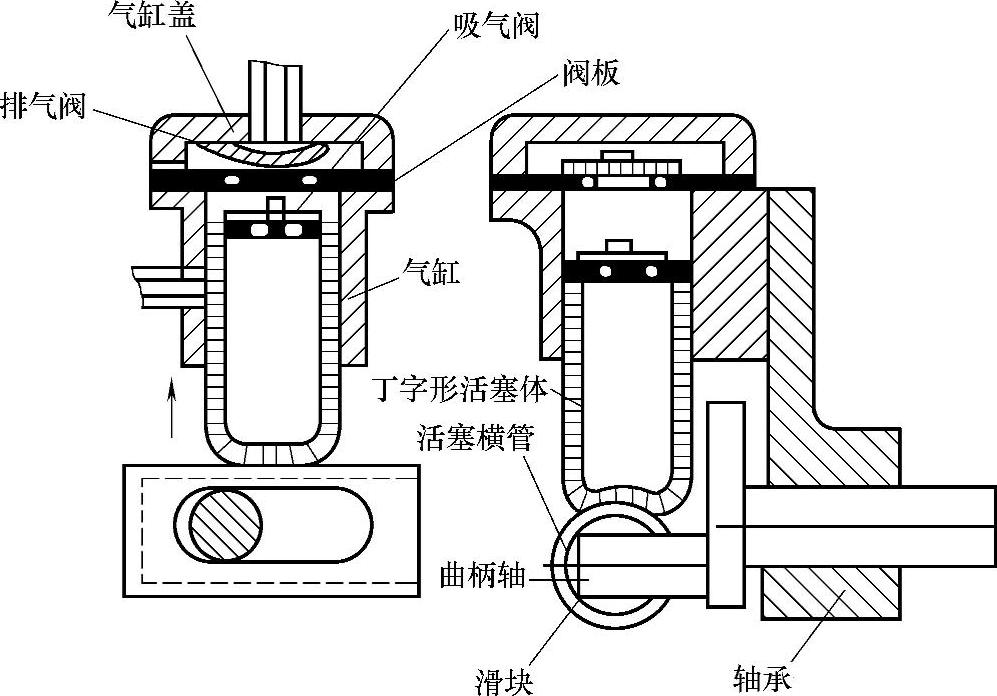 气缸盖
吸气阀
阀板
排气阀
气缸
丁字形活塞体
活塞横管
曲柄轴
滑块
轴承