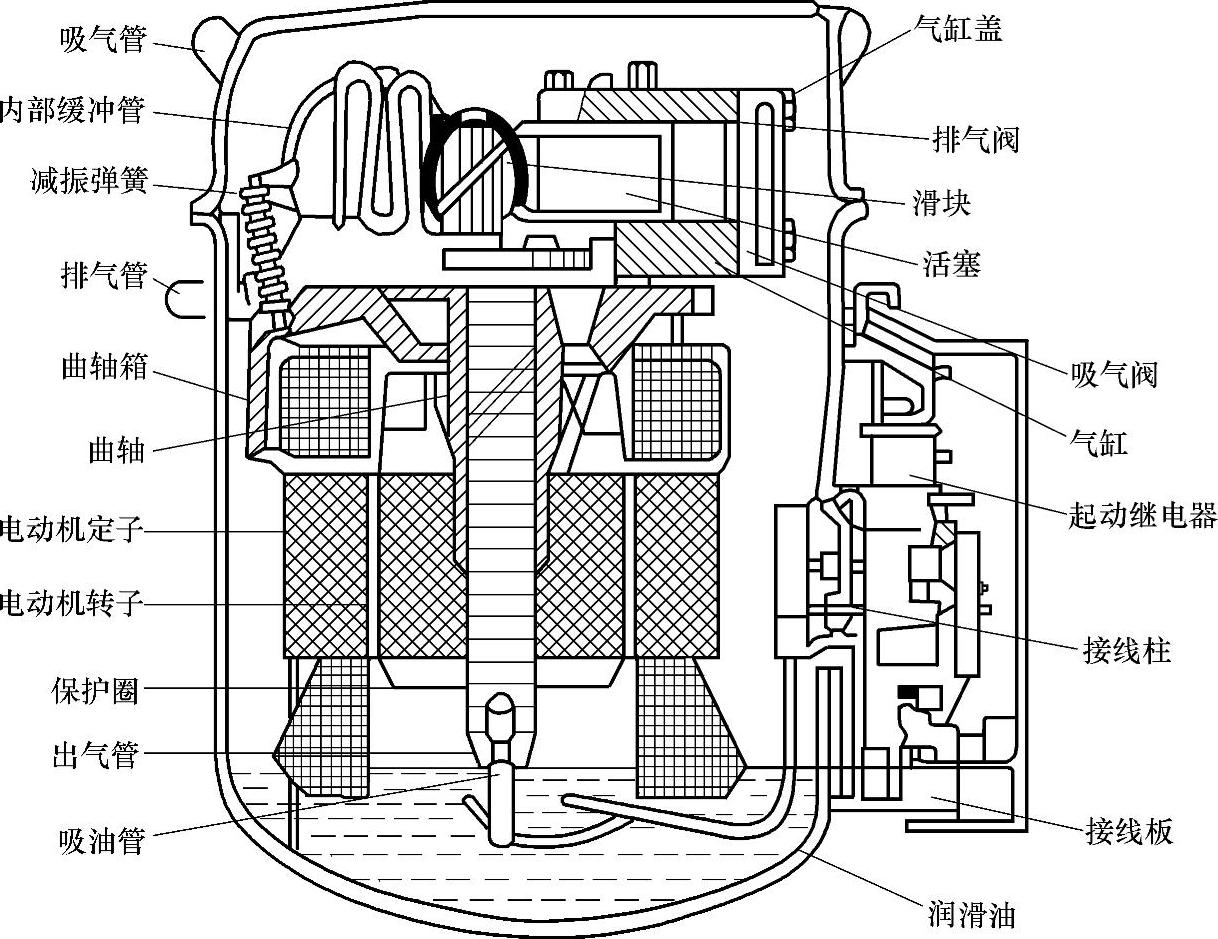 吸气管
内部缓冲管
减振弹簧
排气管
曲轴箱
曲轴
电动机定子
电动机转子
保护圈
出气管
吸油管
气缸盖
排气阀
滑块
活塞
吸气阀
气缸
起动继电器
接线柱
接线板
润滑油