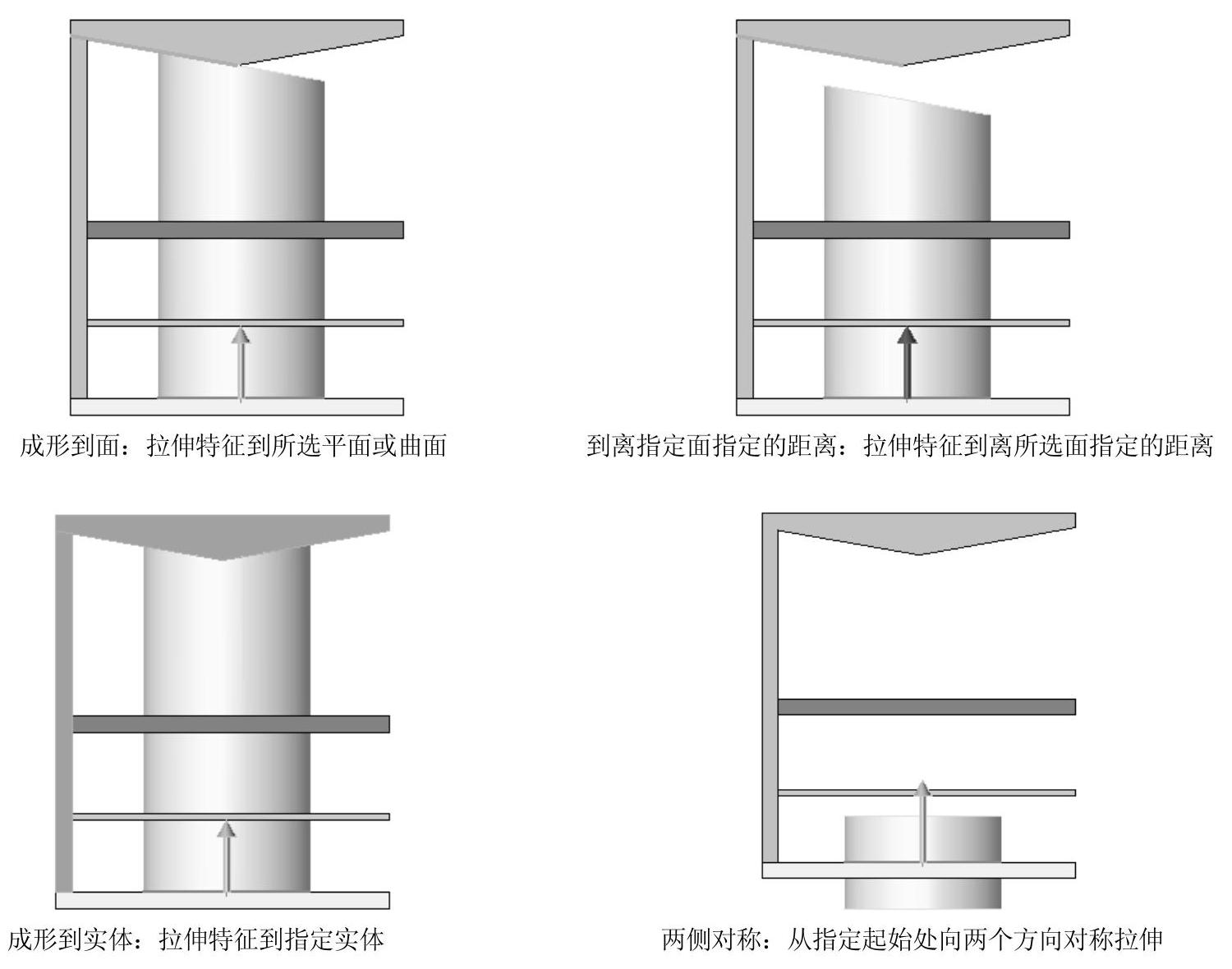 成形到面：拉伸特征到所选平面或曲面

到离指定面指定的距离：拉伸特征到离所选面指定的距离

成形到实体：拉伸特征到指定实体

两侧对称：从指定起始处向两个方向对称拉伸