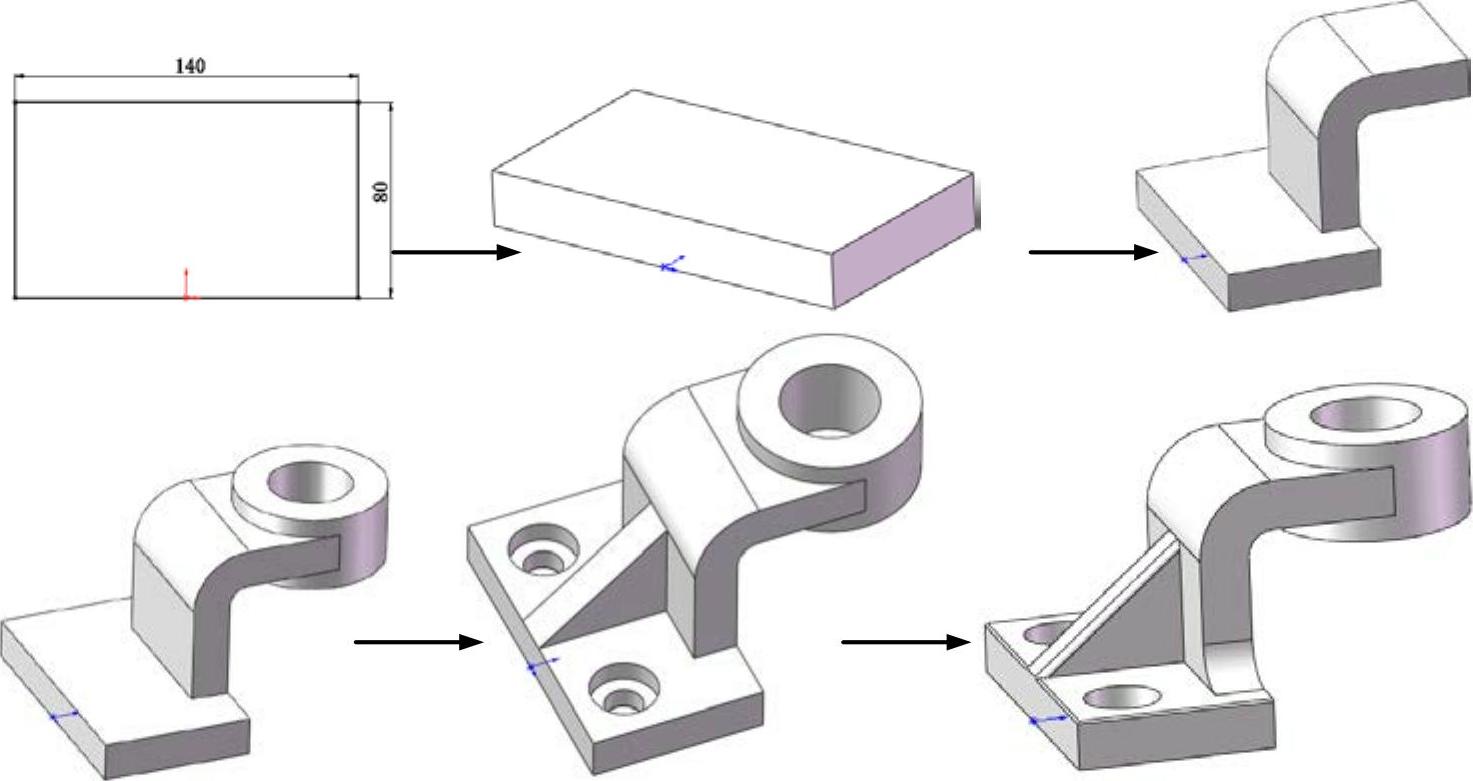 140

80