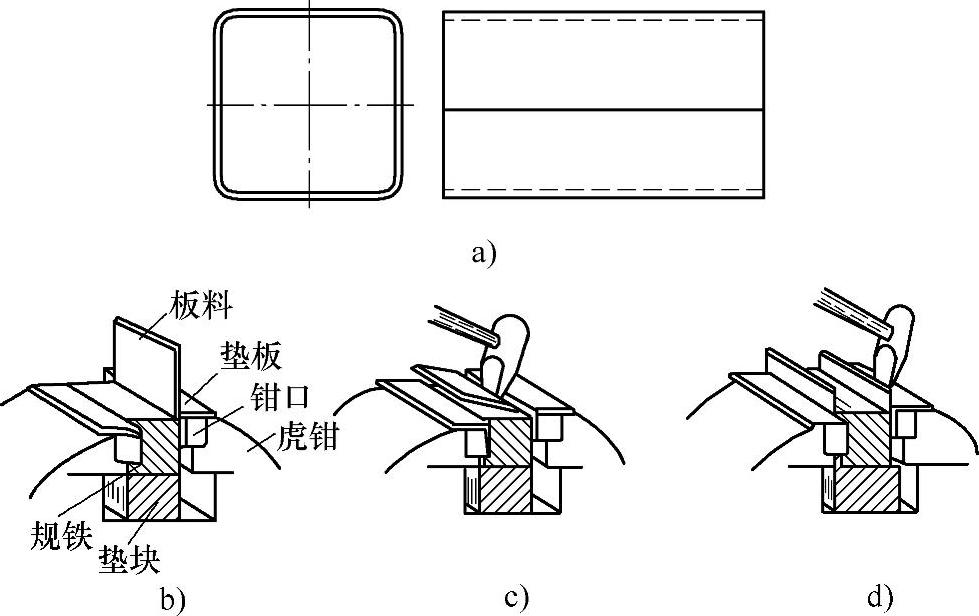 a)

板料
垫板
钳口
虎钳
规铁
垫块
b)

c)

d)