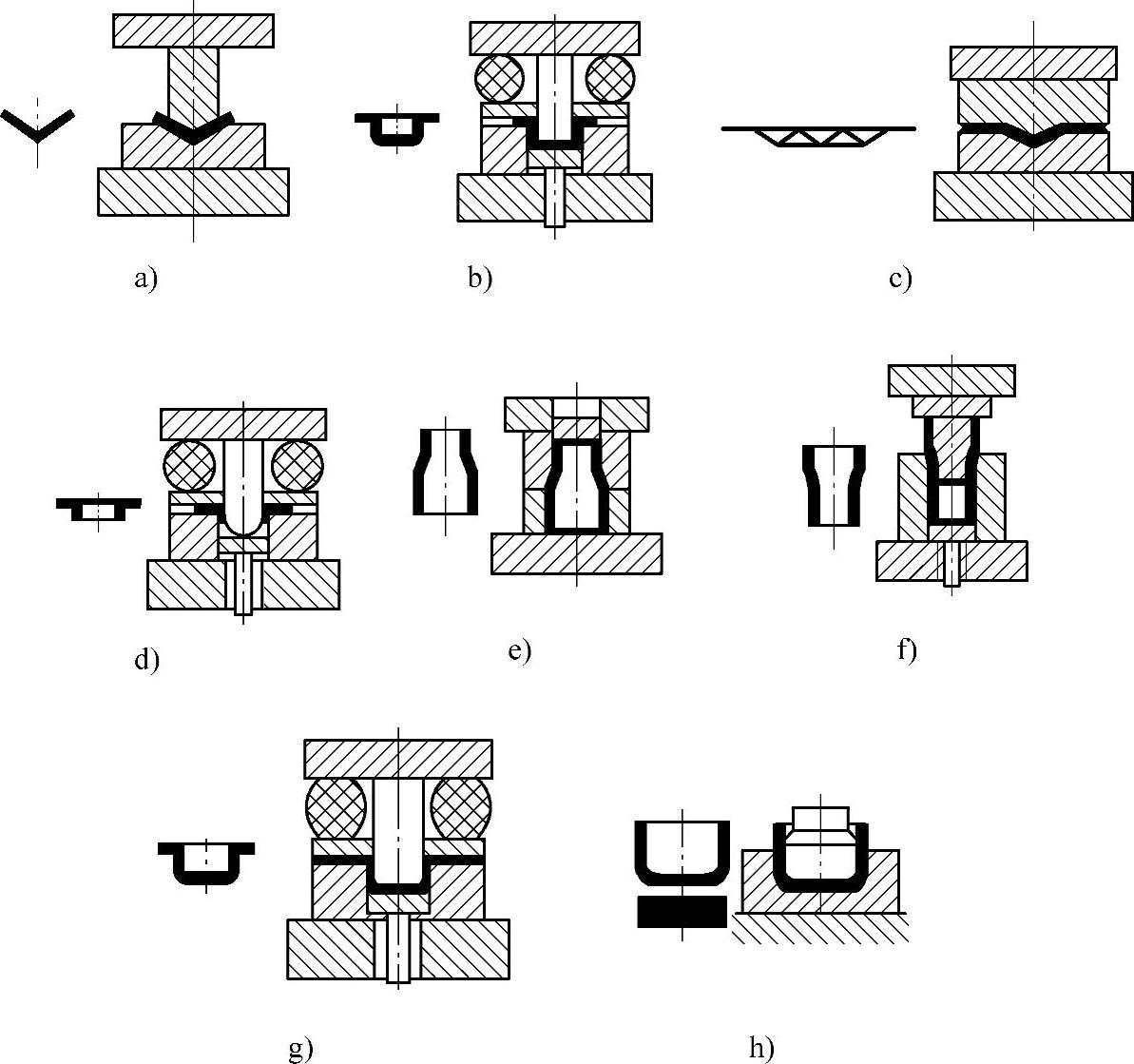 a)

b)

c)

d)

e)

f)

g)

h)