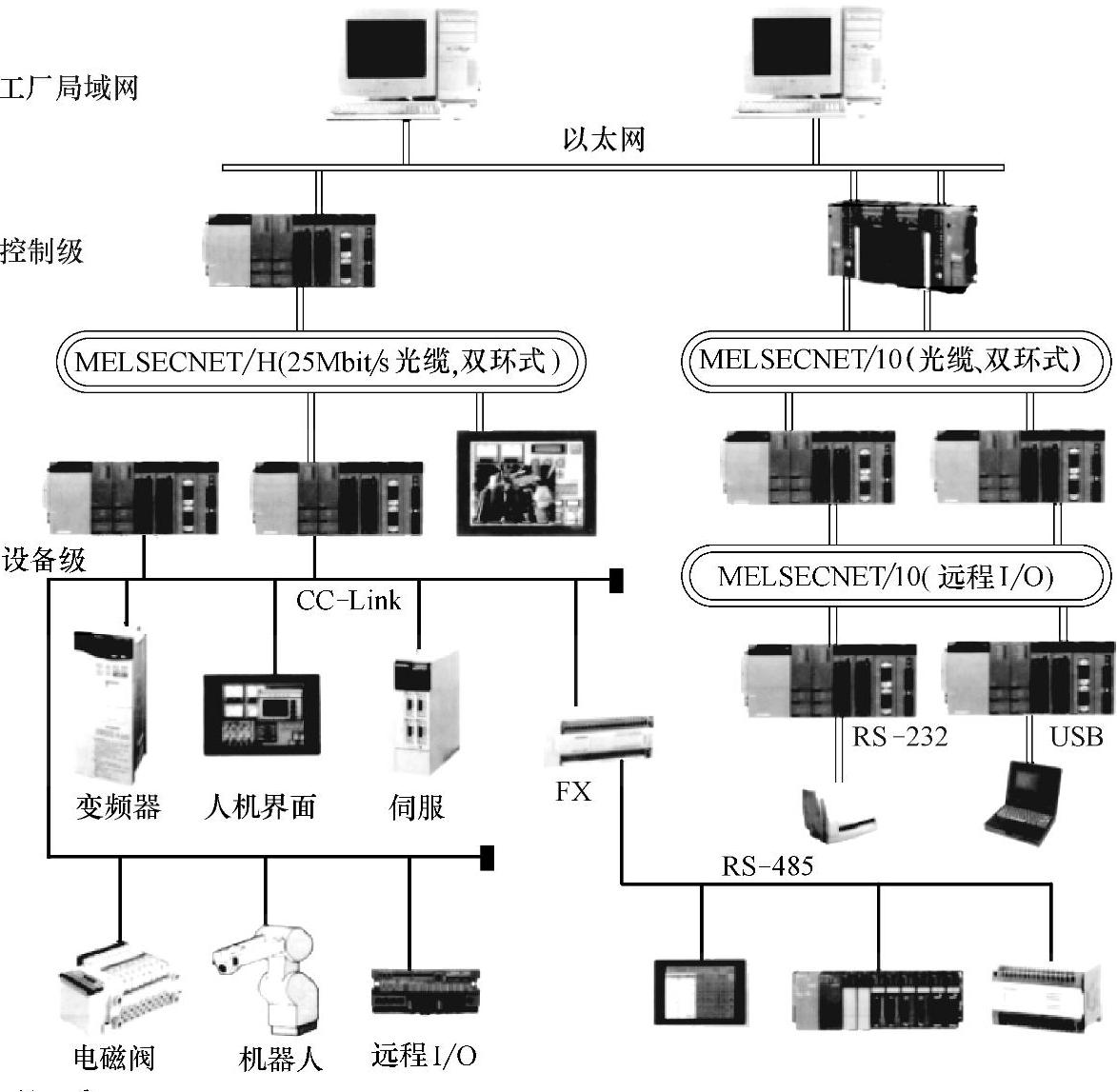 工厂局域网

以太网

控制级

MELSECNET/H(25Mbit/s 光缆,双环式)

MELSECNET/10(光缆、双环式)

设备级

CC-Link

MELSECNET/10(远程I/O)

RS-232

USB

变频器

人机界面

伺服

FX

RS-485

电磁阀

机器人

远程I/O