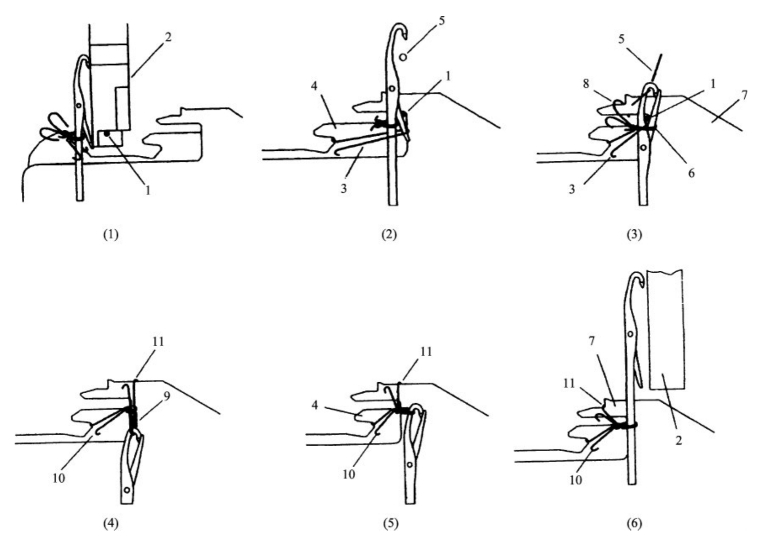 2
1
(1)

5
4
1
3
(2)

5
8
1
7
6
3
(3)

11
9
10
(4)

11
4
10
(5)

7
11
2
10
(6)