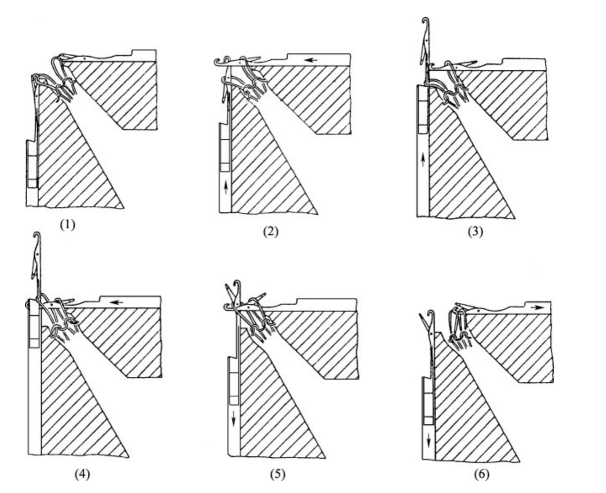 (1)

(2)

(3)

(4)

(5)

(6)