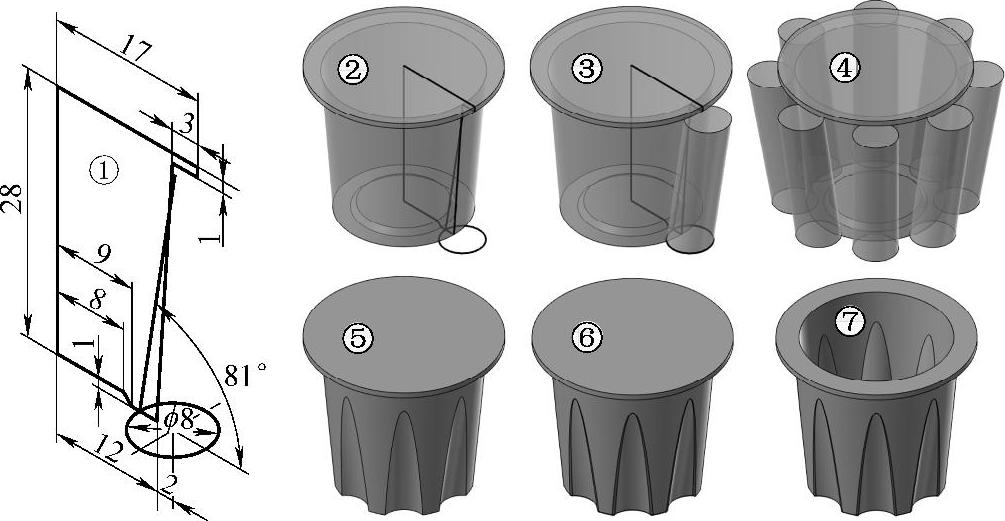 17
3
28
①
1
9
8
1
81°
$\phi 8$
12
2
②
③
④
⑤
⑥
⑦